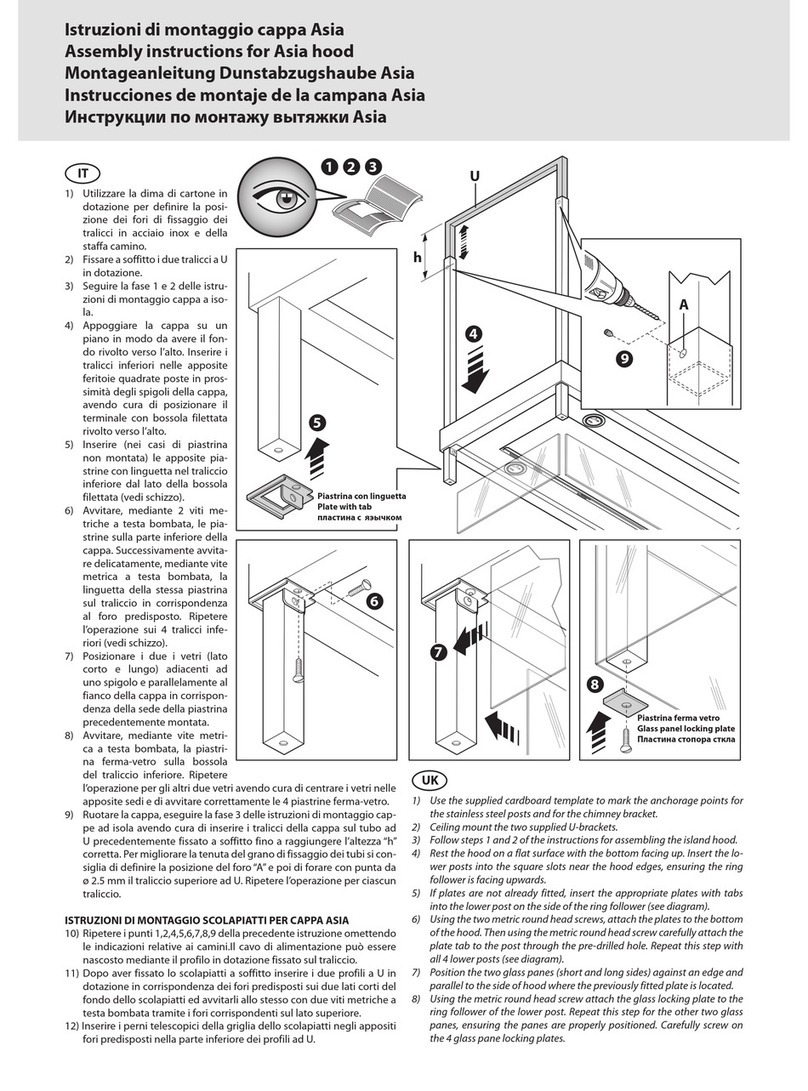 Istruzioni di montaggio cappa Asia
Assembly instructions for Asia hood
Montageanleitung Dunstabzugshaube Asia
Instrucciones de montaje de la campana Asia
Инструкции по монтажу вытяжки Asia

IT

1) Utilizzare la dima di cartone in dotazione per definire la posizione dei fori di fissaggio dei tralicci in acciaio inox e della staffa camino.
2) Fissare a soffitto i due tralicci a U in dotazione.
3) Seguire la fase 1 e 2 delle istruzioni di montaggio cappa a isola.
4) Appoggiare la cappa su un piano in modo da avere il fondo rivolto verso l'alto. Inserire i tralicci inferiori nelle apposite feritoie quadrate poste in prossimità degli spigoli della cappa, avendo cura di posizionare il terminale con bossola filettata rivolto verso l'alto.
5) Inserire (nei casi di piastrina non montata) le apposite piastrine con linguetta nel traliccio inferiore dal lato della bossola filettata (vedi schizzo).
6) Avvitare, mediante 2 viti metriche a testa bombata, le piastrine sulla parte inferiore della cappa. Successivamente avvitare delicatamente, mediante vite metrica a testa bombata, la linguetta della stessa piastrina sul traliccio in corrispondenza al foro predisposto. Ripetere l'operazione sui 4 tralicci inferiori (vedi schizzo).
7) Posizionare i due i vetri (lato corto e lungo) adiacenti ad uno spigolo e parallelamente al fianco della cappa in corrispondenza della sede della piastrina precedentemente montata.
8) Avvitare, mediante vite metrica a testa bombata, la piastrina ferma-vetro sulla bossola del traliccio inferiore. Ripetere l'operazione per gli altri due vetri avendo cura di centrare i vetri nelle apposite sedi e di avvitare correttamente le 4 piastrine ferma-vetro.
9) Ruotare la cappa, eseguire la fase 3 delle istruzioni di montaggio cappe ad isola avendo cura di inserire i tralicci della cappa sul tubo ad U precedentemente fissato a soffitto fino a raggiungere l'altezza "h" corretta. Per migliorare la tenuta del grano di fissaggio dei tubi si consiglia di definire la posizione del foro "A" e poi di forare con punta da ø 2.5 mm il traliccio superiore ad U. Ripetere l'operazione per ciascun traliccio.

ISTRUZIONI DI MONTAGGIO SCOLAPIATTI PER CAPPA ASIA
10) Ripetere i punti 1,2,4,5,6,7,8,9 della precedente istruzione omettendo le indicazioni relative ai camini.Il cavo di alimentazione può essere nascosto mediante il profilo in dotazione fissato sul traliccio.
11) Dopo aver fissato lo scolapiatti a soffitto inserire i due profili a U in dotazione in corrispondenza dei fori predisposti sui due lati corti del fondo dello scolapiatti ed avvitarli allo stesso con due viti metriche a testa bombata tramite i fori corrispondenti sul lato superiore.
12) Inserire i perni telescopici della griglia dello scolapiatti negli appositi fori predisposti nella parte inferiore dei profili ad U.

1 2 3
U
h
A
4
9
5
Piastrina con linguetta
Plate with tab
пластина с язычком
6
7
8
Piastrina ferma vetro
Glass panel locking plate
Пластина стопора сткла

UK

1) Use the supplied cardboard template to mark the anchorage points for the stainless steel posts and for the chimney bracket.
2) Ceiling mount the two supplied U-brackets.
3) Follow steps 1 and 2 of the instructions for assembling the island hood.
4) Rest the hood on a flat surface with the bottom facing up. Insert the lower posts into the square slots near the hood edges, ensuring the ring follower is facing upwards.
5) If plates are not already fitted, insert the appropriate plates with tabs into the lower post on the side of the ring follower (see diagram).
6) Using the two metric round head screws, attach the plates to the bottom of the hood. Then using the metric round head screw carefully attach the plate tab to the post through the pre-drilled hole. Repeat this step with all 4 lower posts (see diagram).
7) Position the two glass panes (short and long sides) against an edge and parallel to the side of hood where the previously fitted plate is located.
8) Using the metric round head screw attach the glass locking plate to the ring follower of the lower post. Repeat this step for the other two glass panes, ensuring the panes are properly positioned. Carefully screw on the 4 glass pane locking plates.