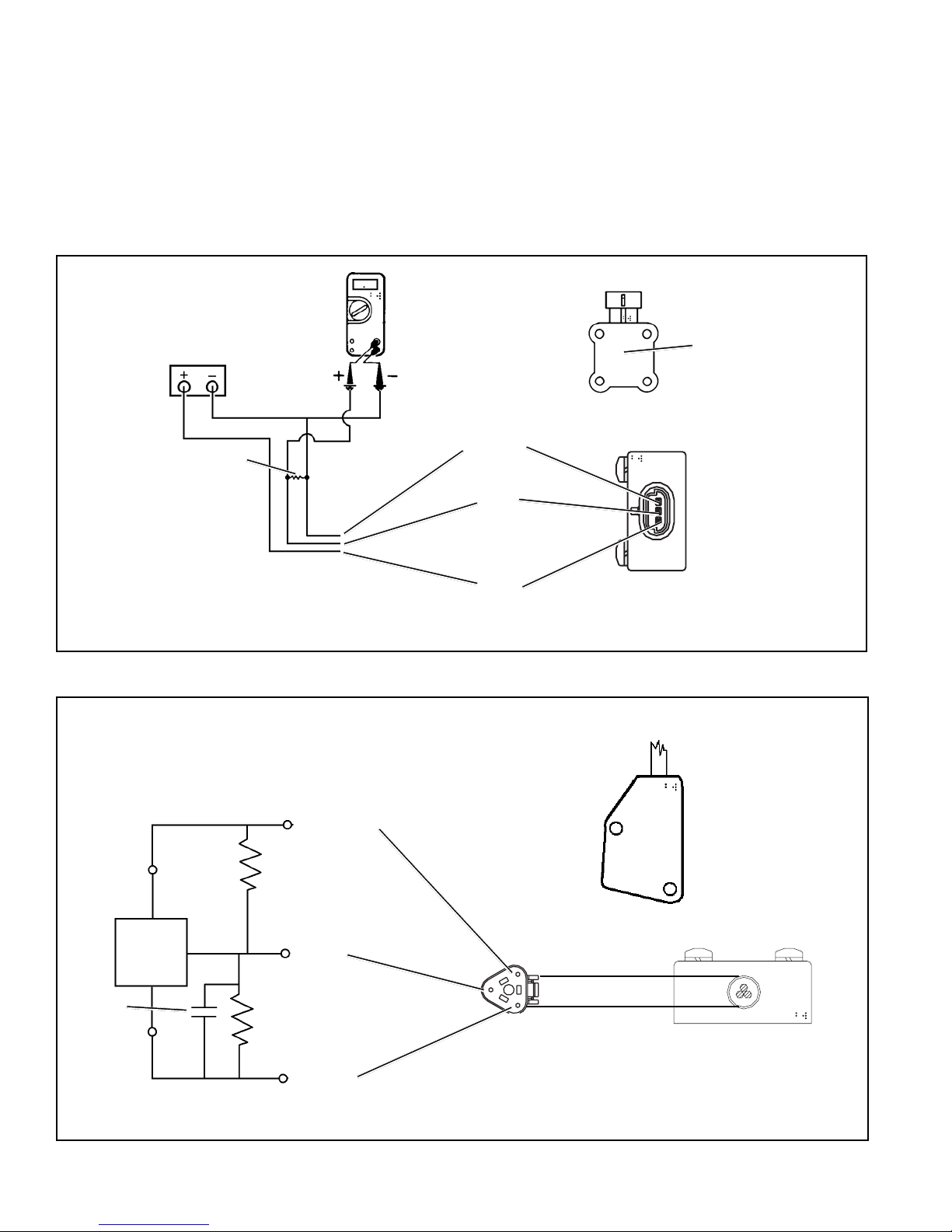 + −

+ −