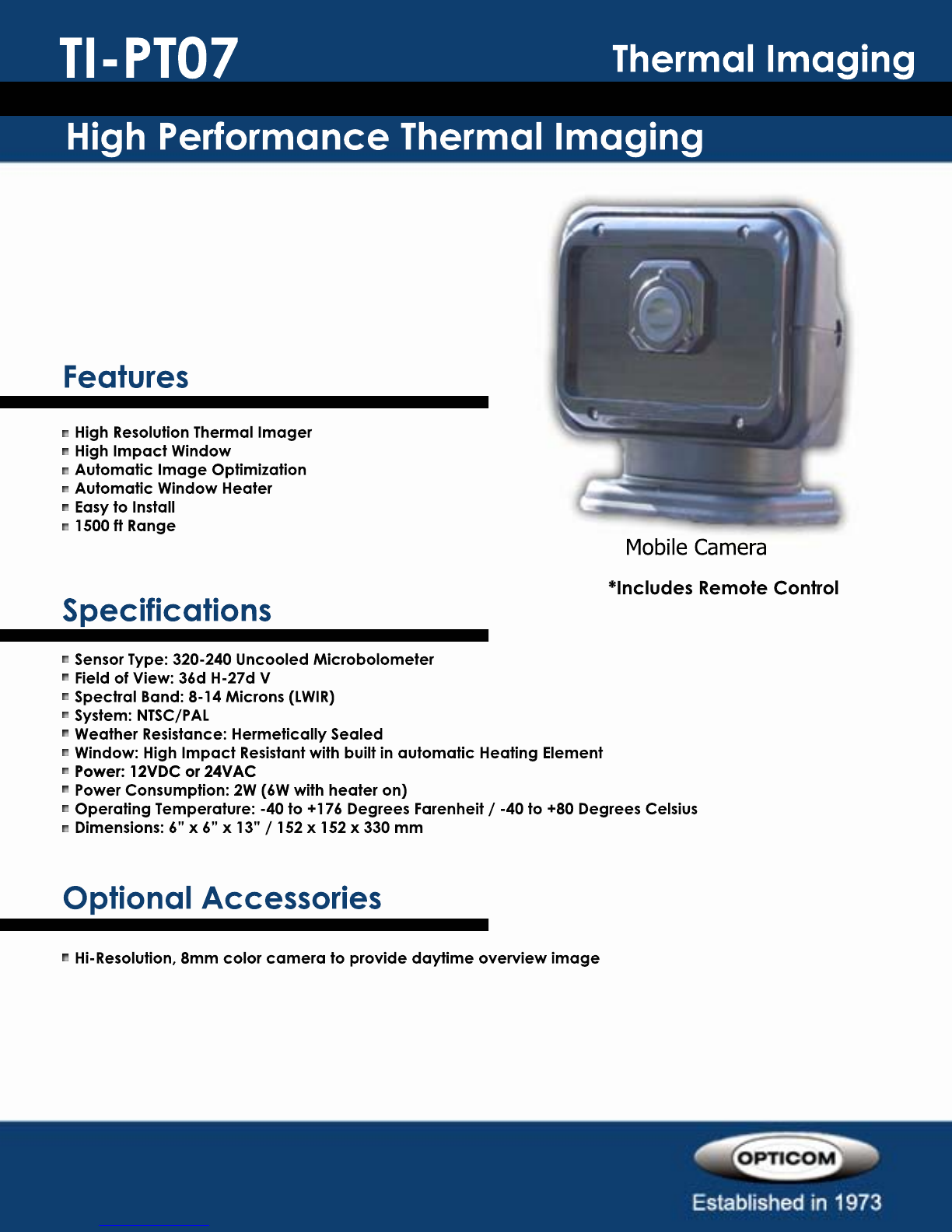 TI-PT07

Thermal Imaging

High Performance Thermal Imaging

Features

High Resolution Thermal Imager
High Impact Window
Automatic Image Optimization
Automatic Window Heater
Easy to Install
1500 ft Range

Mobile Camera

*Includes Remote Control

Specifications

Sensor Type: 320-240 Uncooled Microbolometer
Field of View: 36d H-27d V
Spectral Band: 8-14 Microns (LWIR)
System: NTSC/PAL
Weather Resistance: Hermetically Sealed
Window: High Impact Resistant with built in automatic Heating Element
Power: 12VDC or 24VAC
Power Consumption: 2W (6W with heater on)
Operating Temperature: -40 to +176 Degrees Farenheit / -40 to +80 Degrees Celsius
Dimensions: 6” x 6” x 13” / 152 x 152 x 330 mm

Optional Accessories

Hi-Resolution, 8mm color camera to provide daytime overview image

OPTICOM

Established in 1973