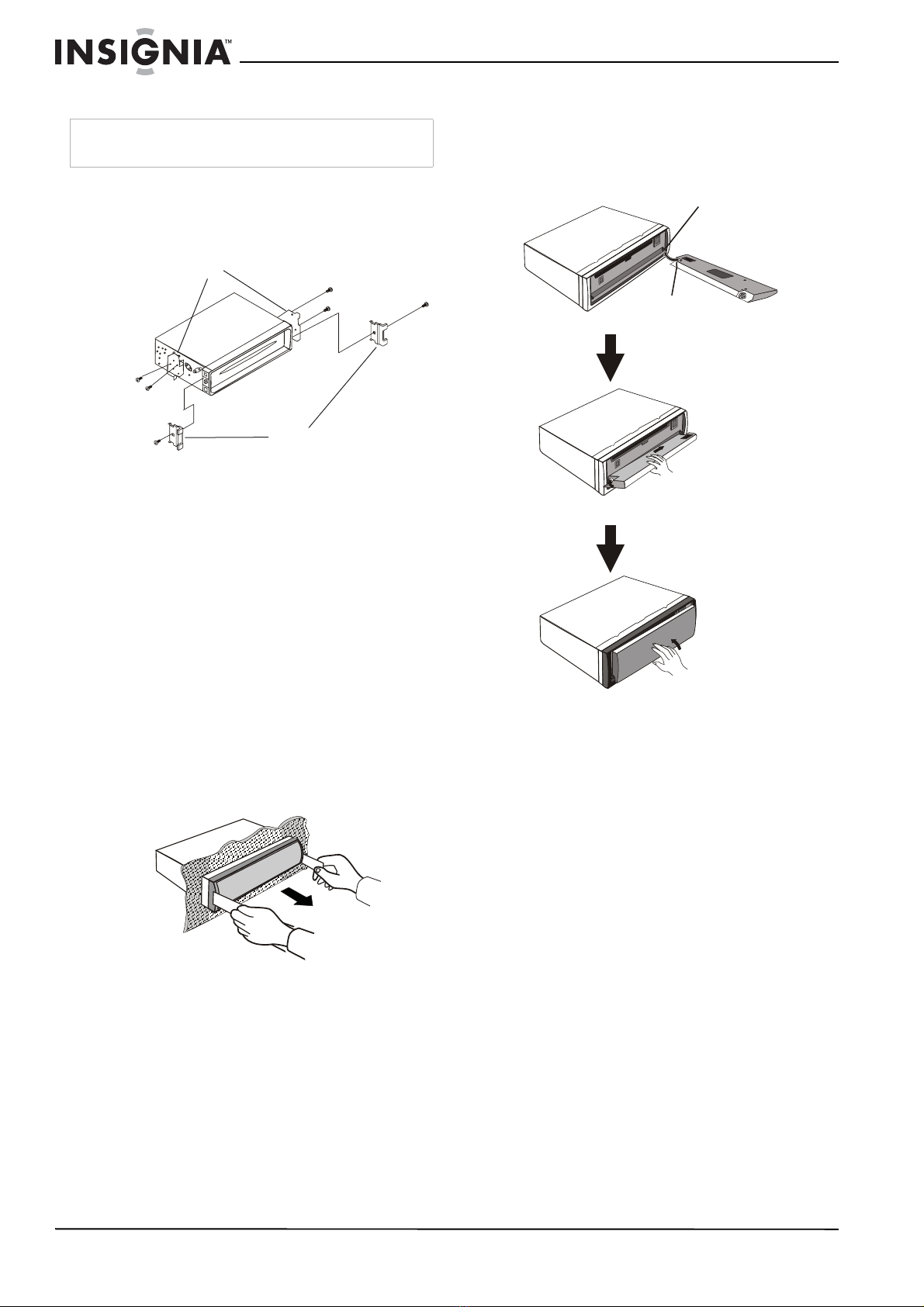 INSIGNIA™