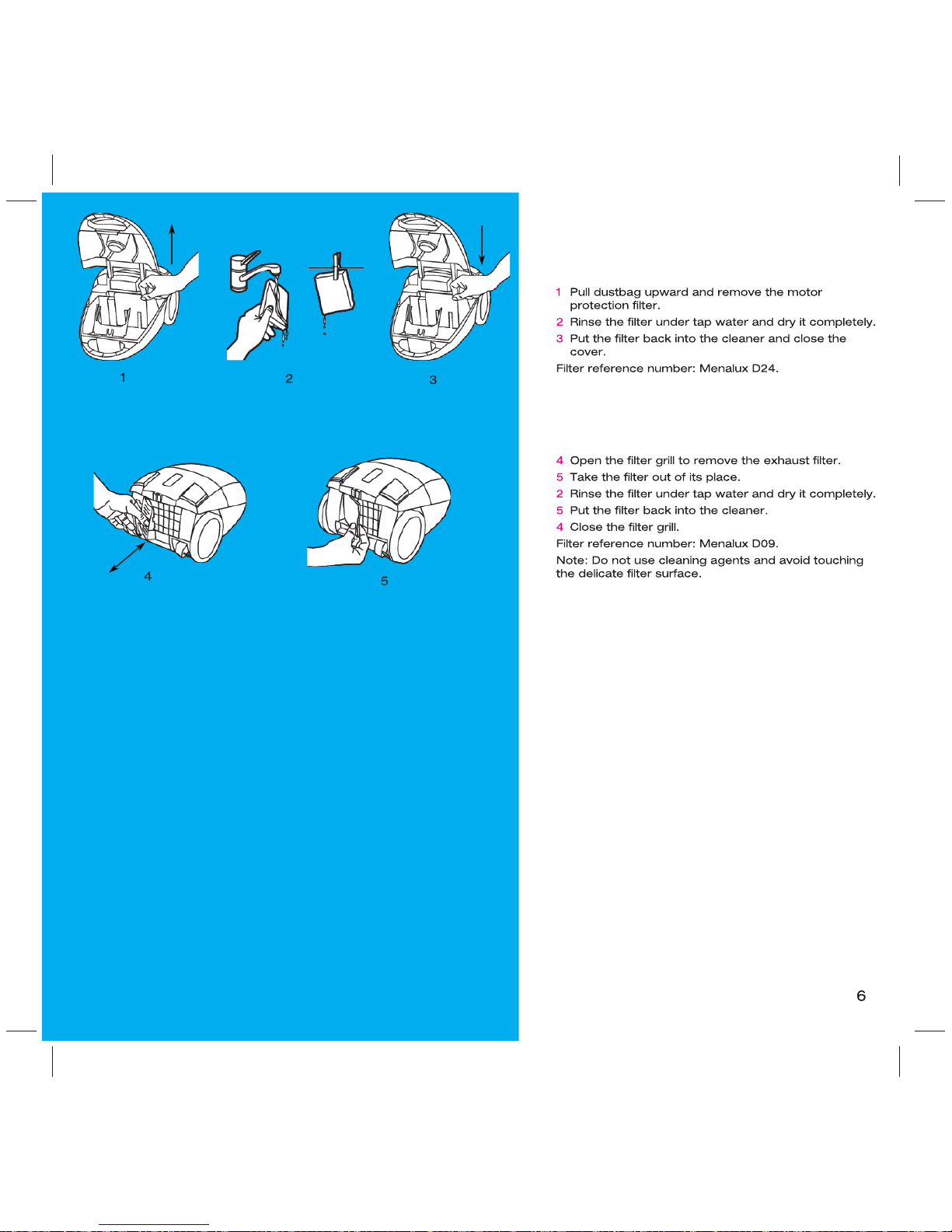 1

2

3

4

5

1 Pull dustbag upward and remove the motor protection filter.
2 Rinse the filter under tap water and dry it completely.
3 Put the filter back into the cleaner and close the cover.
Filter reference number: Menalux D24.

4 Open the filter grill to remove the exhaust filter.
5 Take the filter out of its place.
2 Rinse the filter under tap water and dry it completely.
5 Put the filter back into the cleaner.
4 Close the filter grill.
Filter reference number: Menalux D09.
Note: Do not use cleaning agents and avoid touching the delicate filter surface.

6