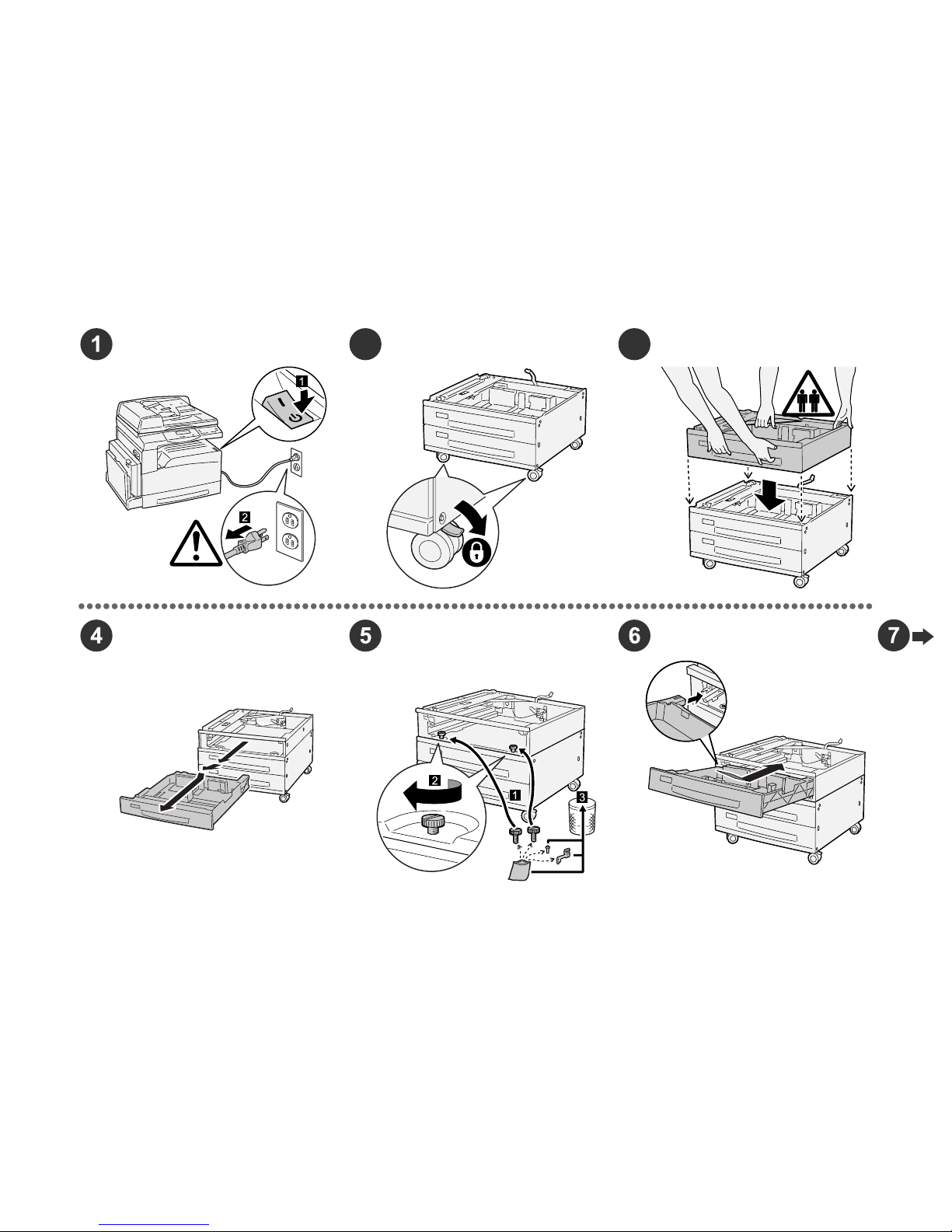 1

1

2

4

5

2

1

3

6

7