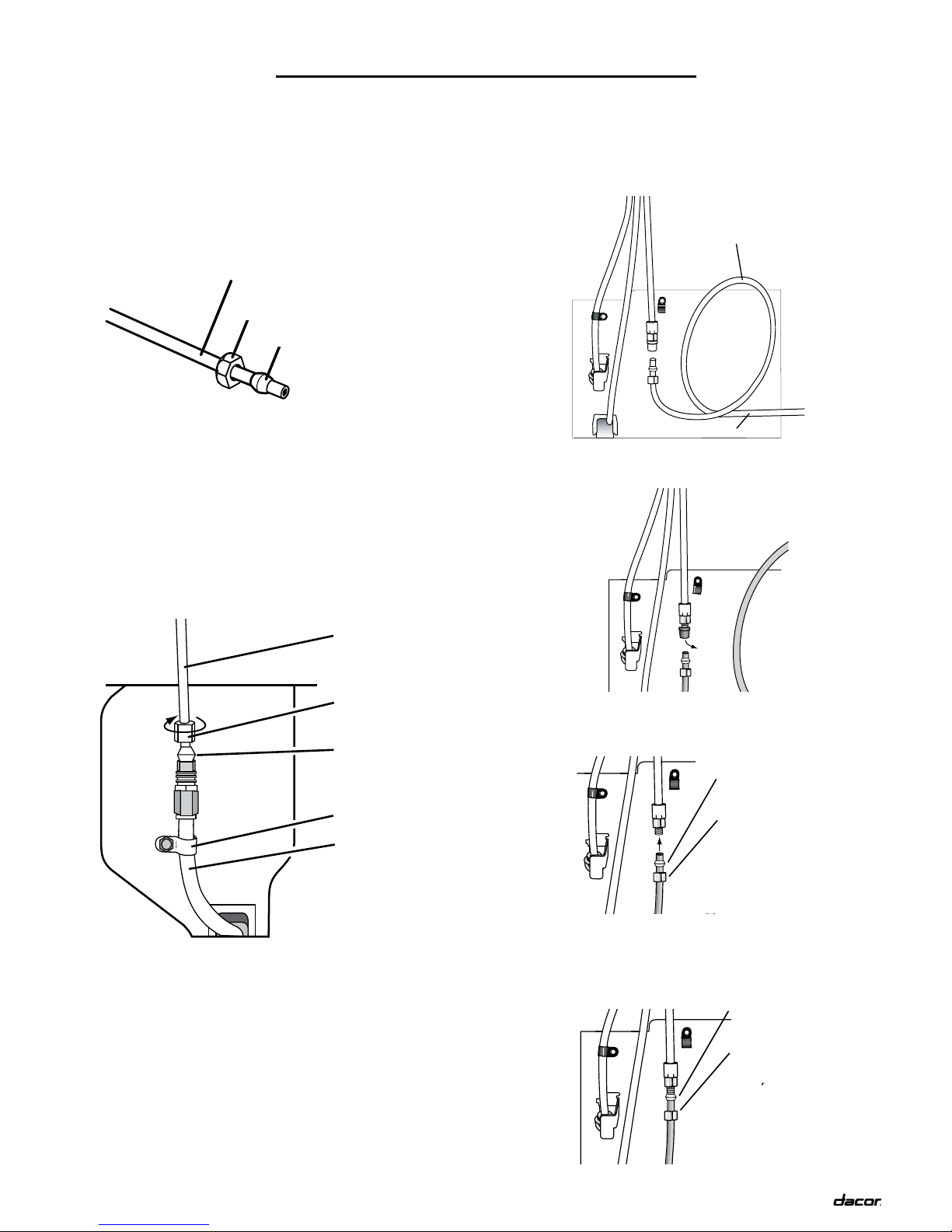 dacor