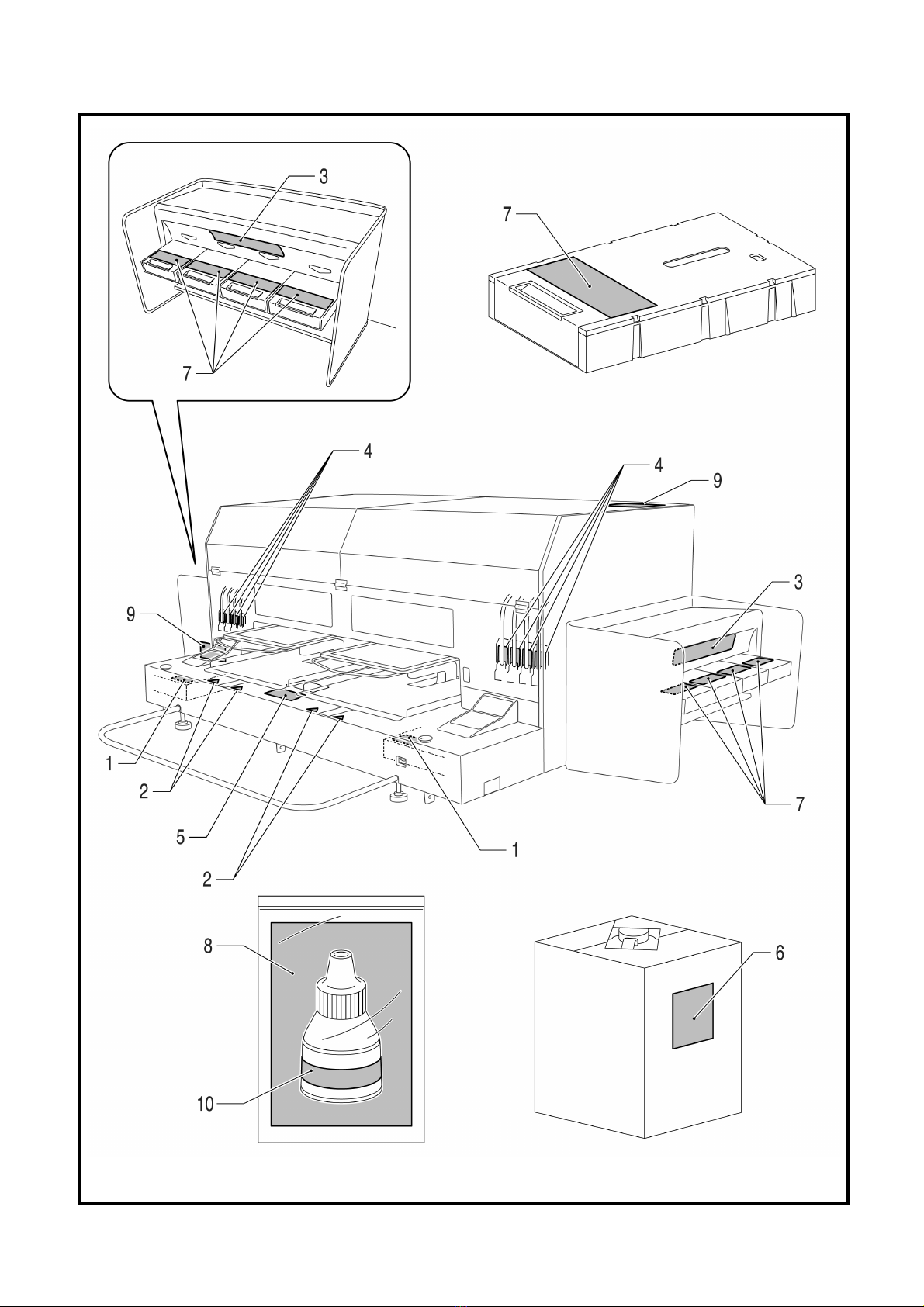 3
7
7
4
4
9
3
9
1
2
5
2
1
7
8
10
6