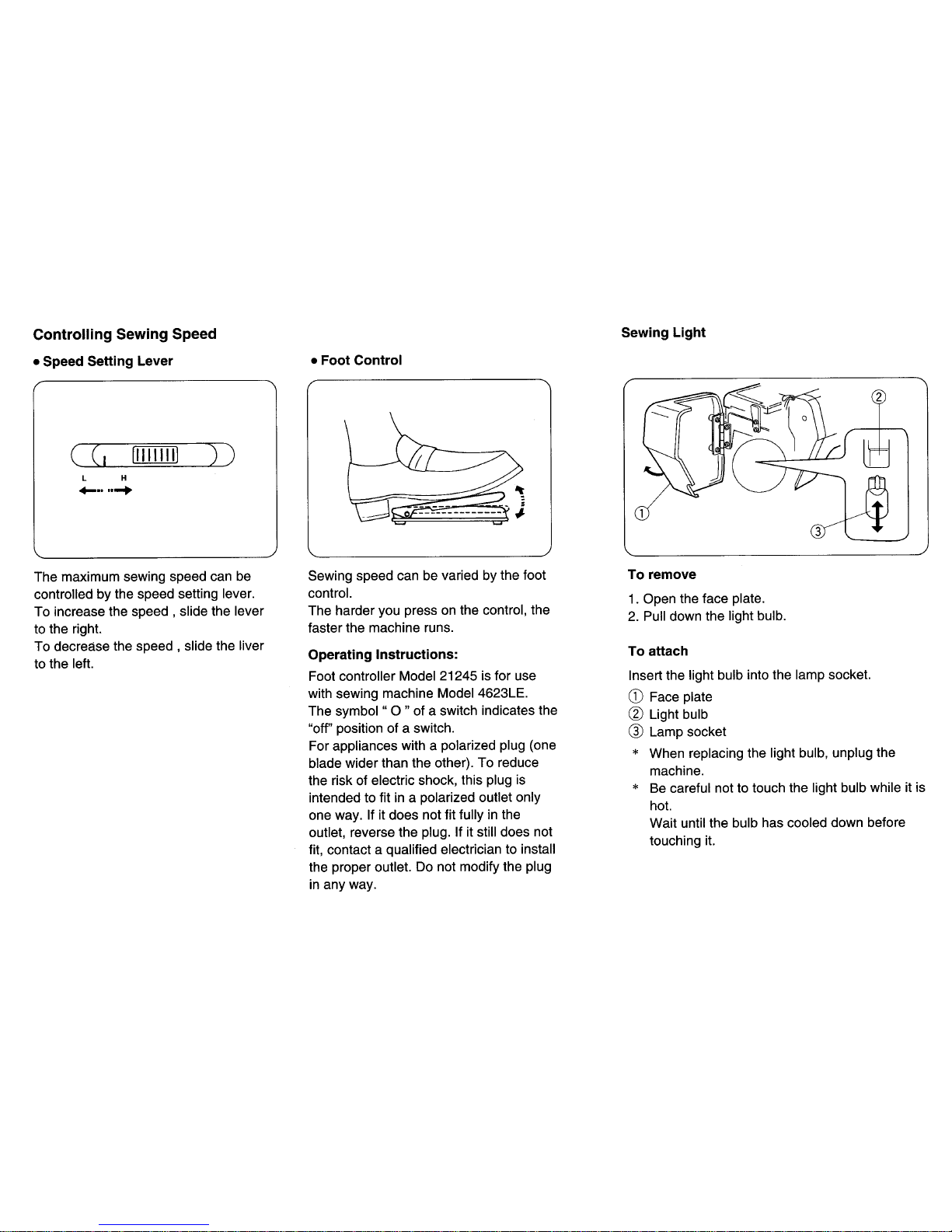 Controlling Sewing Speed

• Speed Setting Lever

L H

The maximum sewing speed can be controlled by the speed setting lever.
To increase the speed , slide the lever to the right.
To decrease the speed , slide the liver to the left.

• Foot Control

Sewing speed can be varied by the foot control.
The harder you press on the control, the faster the machine runs.

Operating Instructions:

Foot controller Model 21245 is for use with sewing machine Model 4623LE.
The symbol " O " of a switch indicates the "off" position of a switch.
For appliances with a polarized plug (one blade wider than the other). To reduce the risk of electric shock, this plug is intended to fit in a polarized outlet only one way. If it does not fit fully in the outlet, reverse the plug. If it still does not fit, contact a qualified electrician to install the proper outlet. Do not modify the plug in any way.

Sewing Light

②
①
③

To remove

1. Open the face plate.
2. Pull down the light bulb.

To attach

Insert the light bulb into the lamp socket.

① Face plate
② Light bulb
③ Lamp socket

* When replacing the light bulb, unplug the machine.
* Be careful not to touch the light bulb while it is hot.
Wait until the bulb has cooled down before touching it.