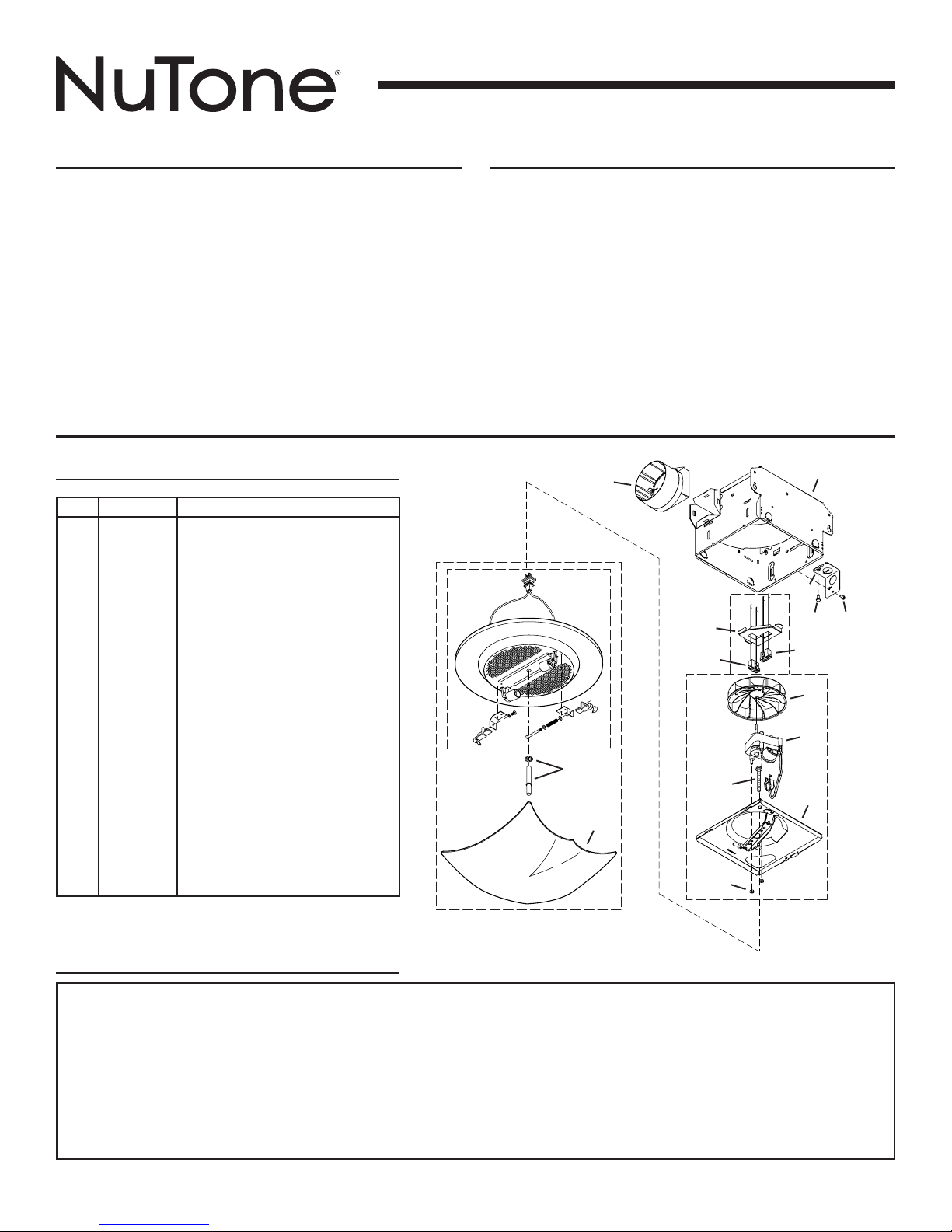 NuTone®