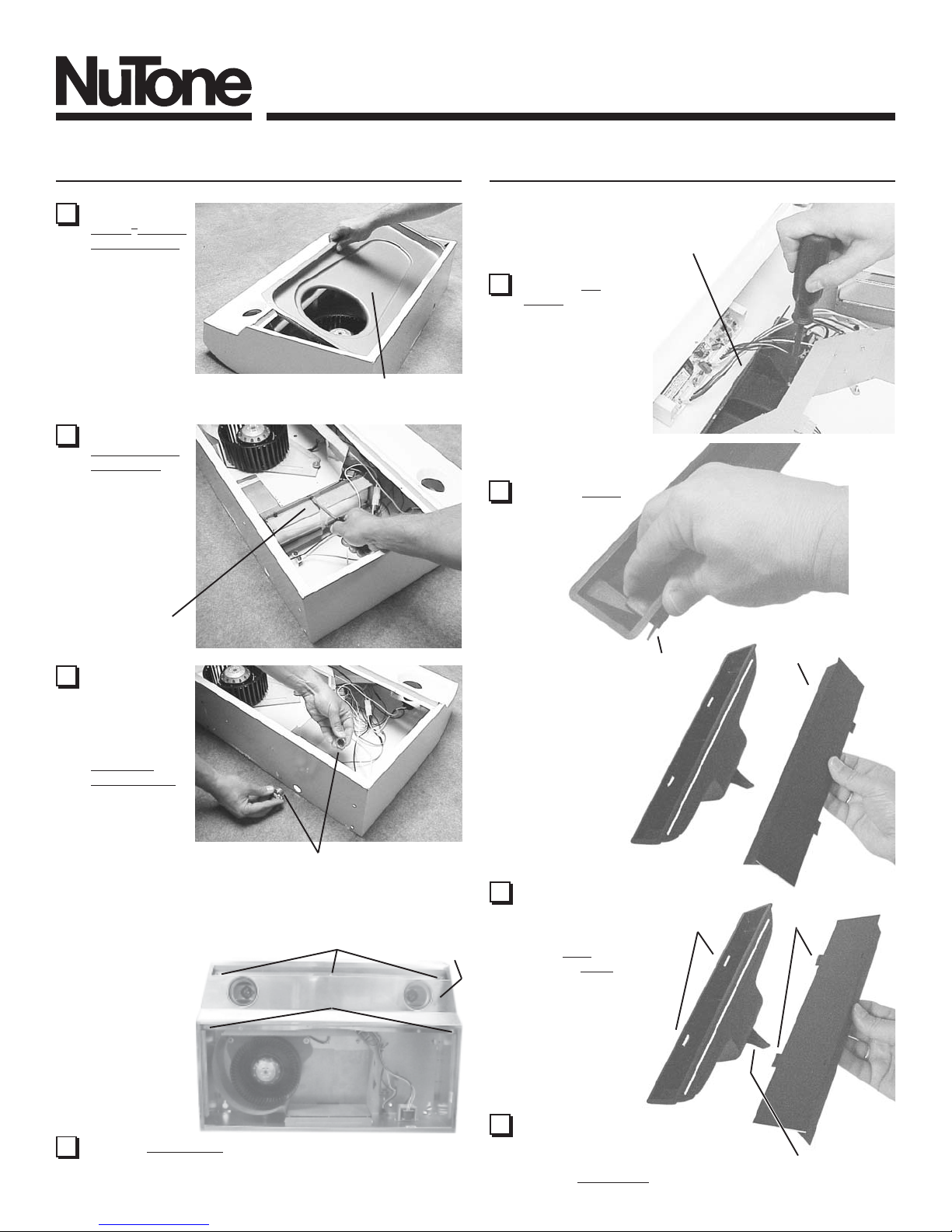 NuTone