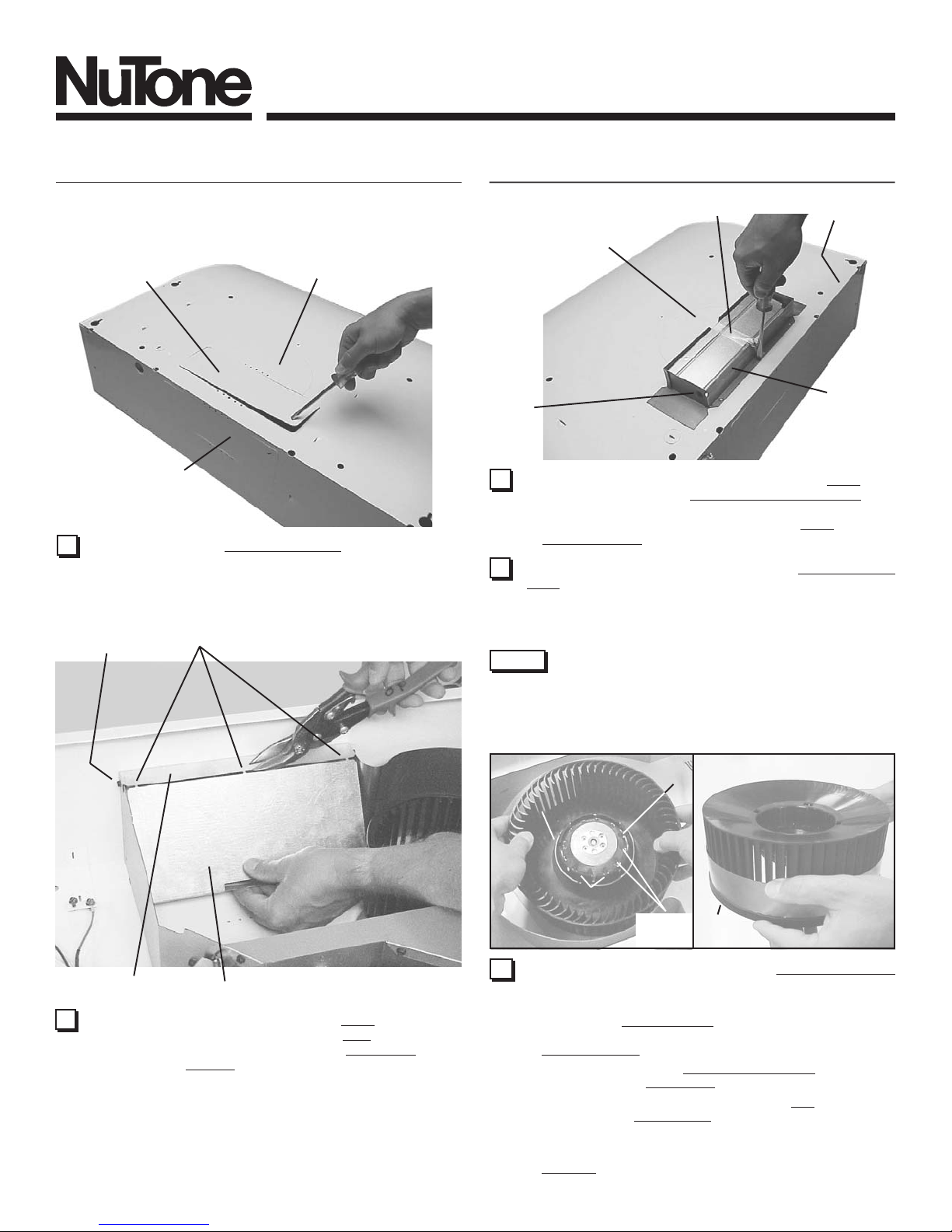 NuTone