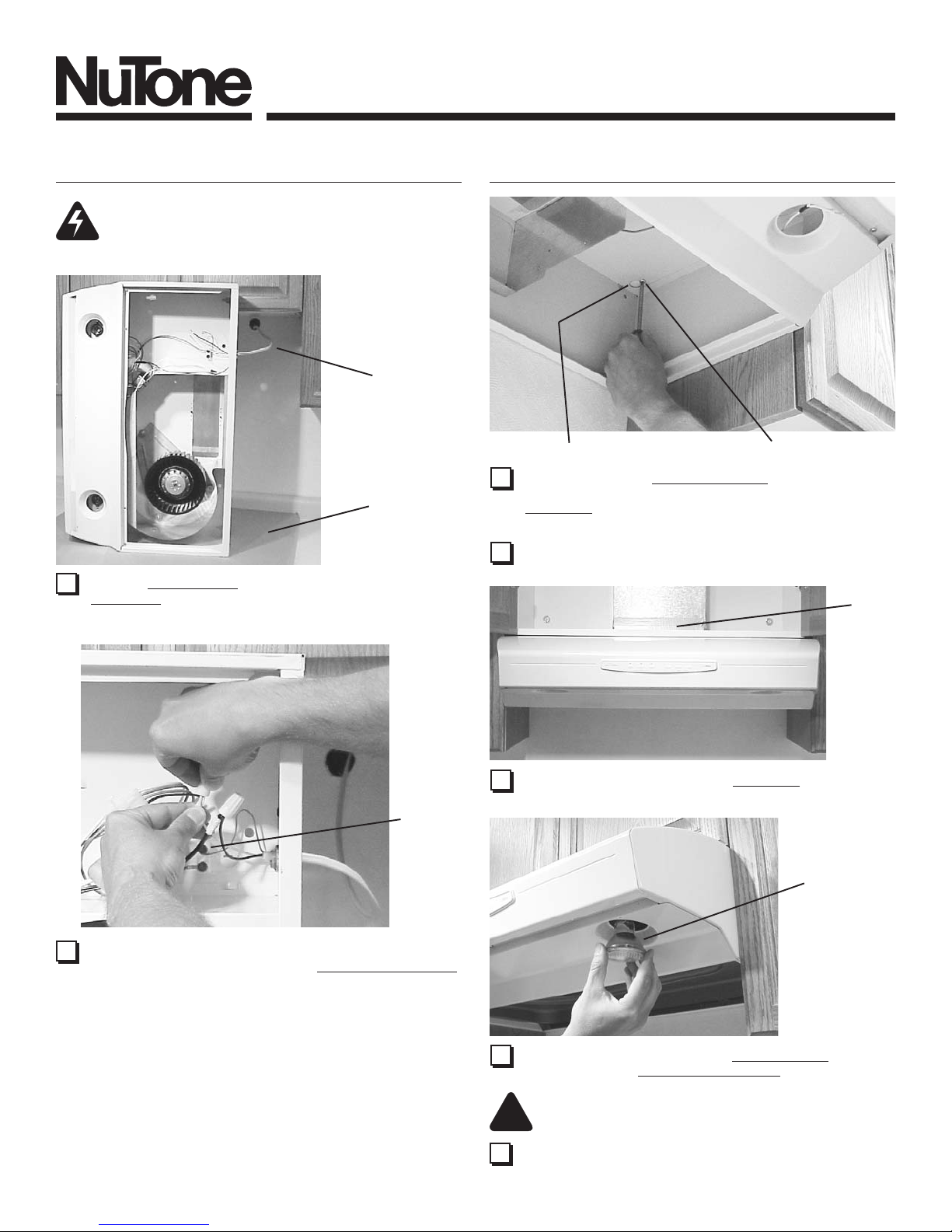 NuTone