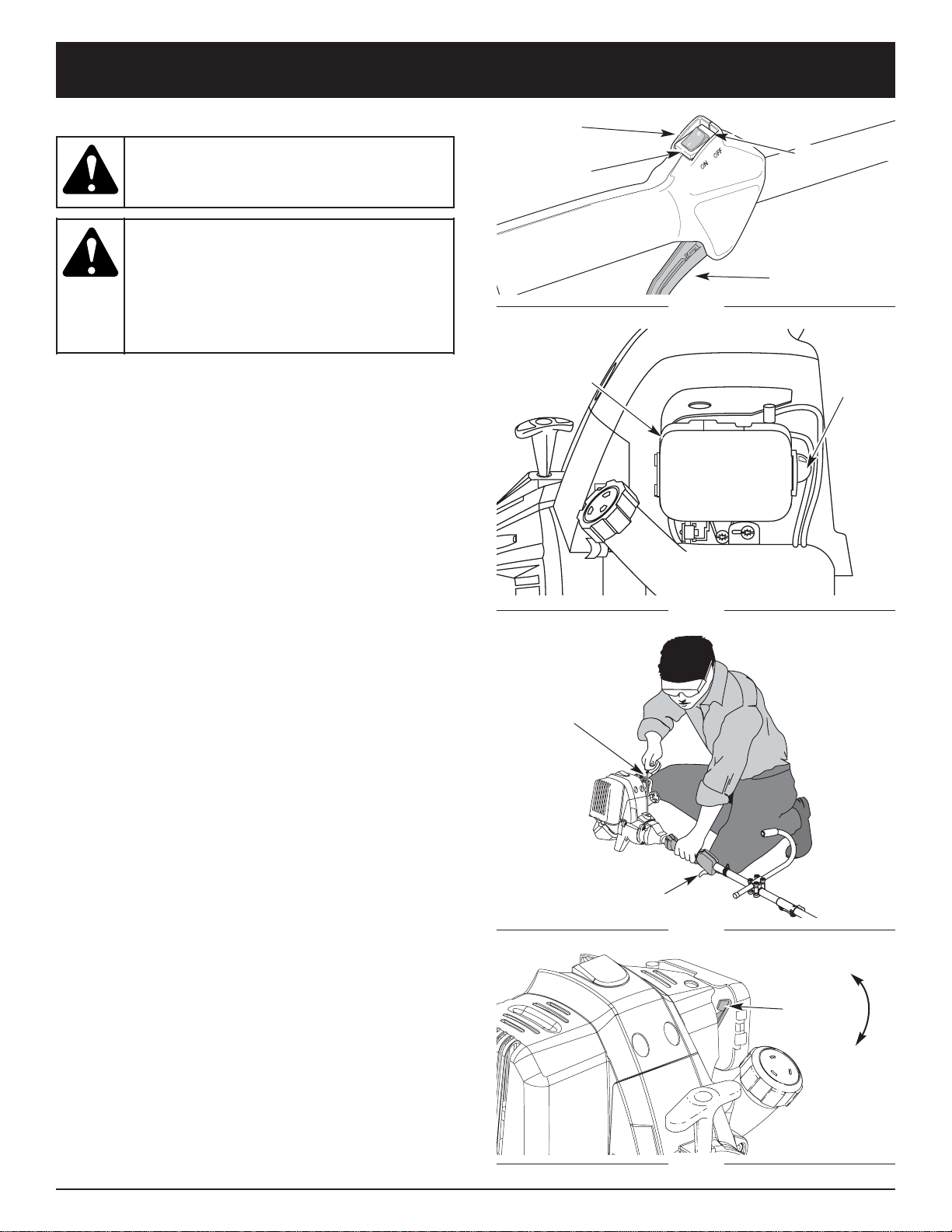 ON OFF