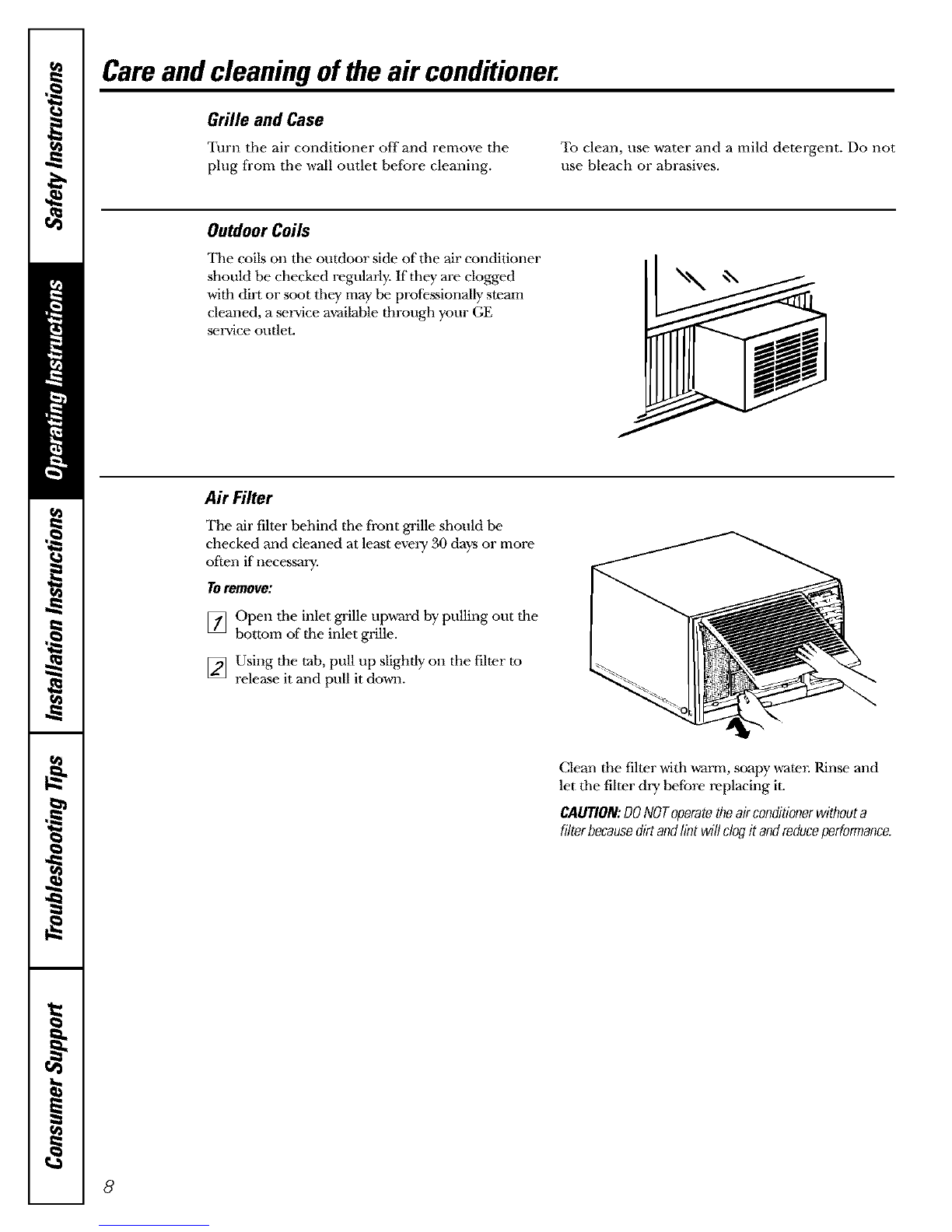 Safety Instructions

Operating Instructions

Installation Instructions

Troubleshooting Tips

Consumer Support

Care and cleaning of the air conditioner.

Grille and Case

Turn the air conditioner off and remove the plug from the wall outlet before cleaning.

To clean, use water and a mild detergent. Do not use bleach or abrasives.

Outdoor Coils

The coils on the outdoor side of the air conditioner should be checked regularly. If they are clogged with dirt or soot they may be professionally steam cleaned, a service available through your GE service outlet.

Air Filter

The air filter behind the front grille should be checked and cleaned at least every 30 days or more often if necessary.

To remove:

1 Open the inlet grille upward by pulling out the bottom of the inlet grille.

2 Using the tab, pull up slightly on the filter to release it and pull it down.

Clean the filter with warm, soapy water. Rinse and let the filter dry before replacing it.

CAUTION: DO NOT operate the air conditioner without a filter because dirt and lint will clog it and reduce performance.

8