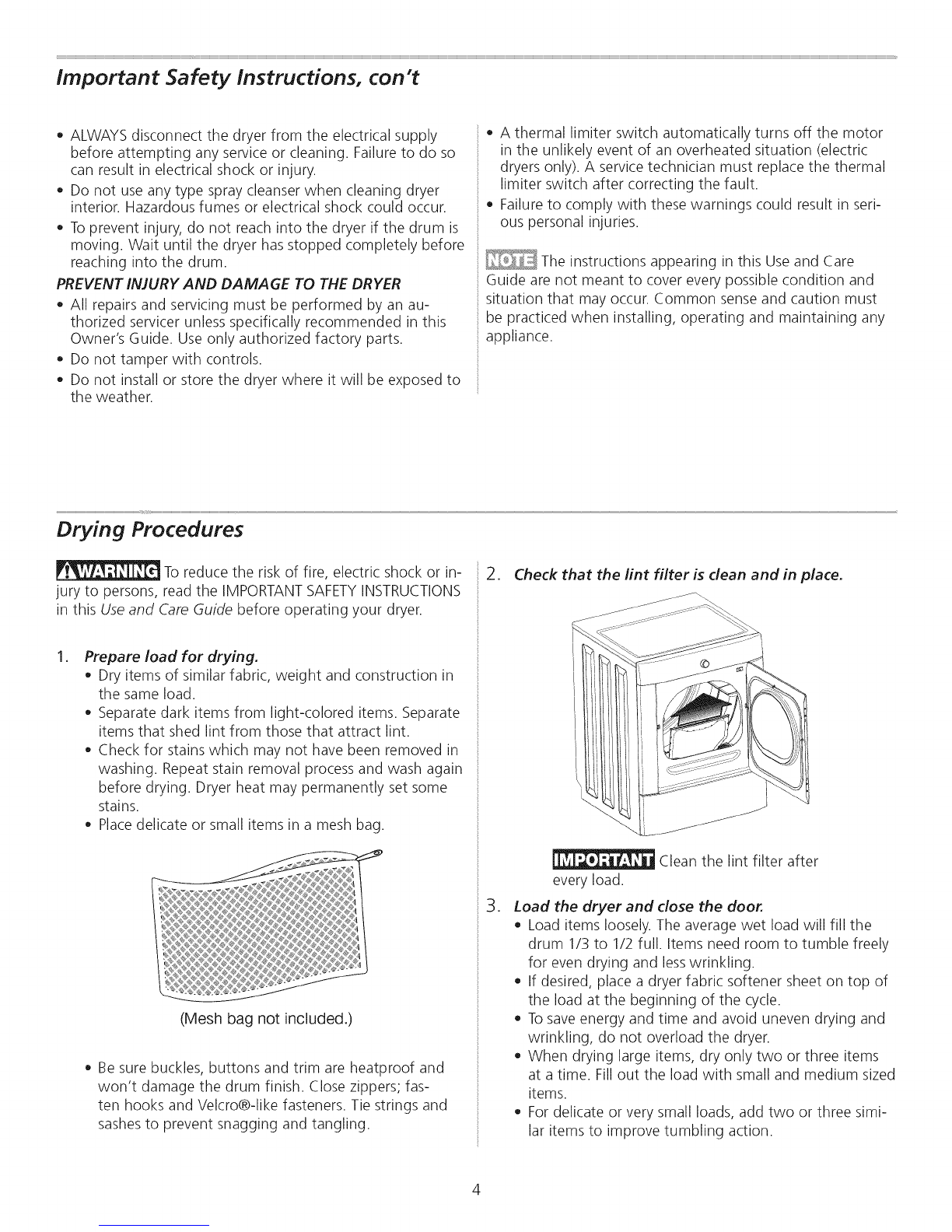 Important Safety Instructions, con't

• ALWAYS disconnect the dryer from the electrical supply before attempting any service or cleaning. Failure to do so can result in electrical shock or injury.
• Do not use any type spray cleanser when cleaning dryer interior. Hazardous fumes or electrical shock could occur.
• To prevent injury, do not reach into the dryer if the drum is moving. Wait until the dryer has stopped completely before reaching into the drum.

PREVENT INJURY AND DAMAGE TO THE DRYER
• All repairs and servicing must be performed by an authorized servicer unless specifically recommended in this Owner's Guide. Use only authorized factory parts.
• Do not tamper with controls.
• Do not install or store the dryer where it will be exposed to the weather.

• A thermal limiter switch automatically turns off the motor in the unlikely event of an overheated situation (electric dryers only). A service technician must replace the thermal limiter switch after correcting the fault.
• Failure to comply with these warnings could result in serious personal injuries.

NOTE The instructions appearing in this Use and Care Guide are not meant to cover every possible condition and situation that may occur. Common sense and caution must be practiced when installing, operating and maintaining any appliance.

Drying Procedures

WARNING To reduce the risk of fire, electric shock or injury to persons, read the IMPORTANT SAFETY INSTRUCTIONS in this Use and Care Guide before operating your dryer.

1. Prepare load for drying.
• Dry items of similar fabric, weight and construction in the same load.
• Separate dark items from light-colored items. Separate items that shed lint from those that attract lint.
• Check for stains which may not have been removed in washing. Repeat stain removal process and wash again before drying. Dryer heat may permanently set some stains.
• Place delicate or small items in a mesh bag.

(Mesh bag not included.)

• Be sure buckles, buttons and trim are heatproof and won't damage the drum finish. Close zippers; fasten hooks and Velcro®-like fasteners. Tie strings and sashes to prevent snagging and tangling.

2. Check that the lint filter is clean and in place.

IMPORTANT Clean the lint filter after every load.

3. Load the dryer and close the door.
• Load items loosely. The average wet load will fill the drum 1/3 to 1/2 full. Items need room to tumble freely for even drying and less wrinkling.
• If desired, place a dryer fabric softener sheet on top of the load at the beginning of the cycle.
• To save energy and time and avoid uneven drying and wrinkling, do not overload the dryer.
• When drying large items, dry only two or three items at a time. Fill out the load with small and medium sized items.
• For delicate or very small loads, add two or three similar items to improve tumbling action.

4