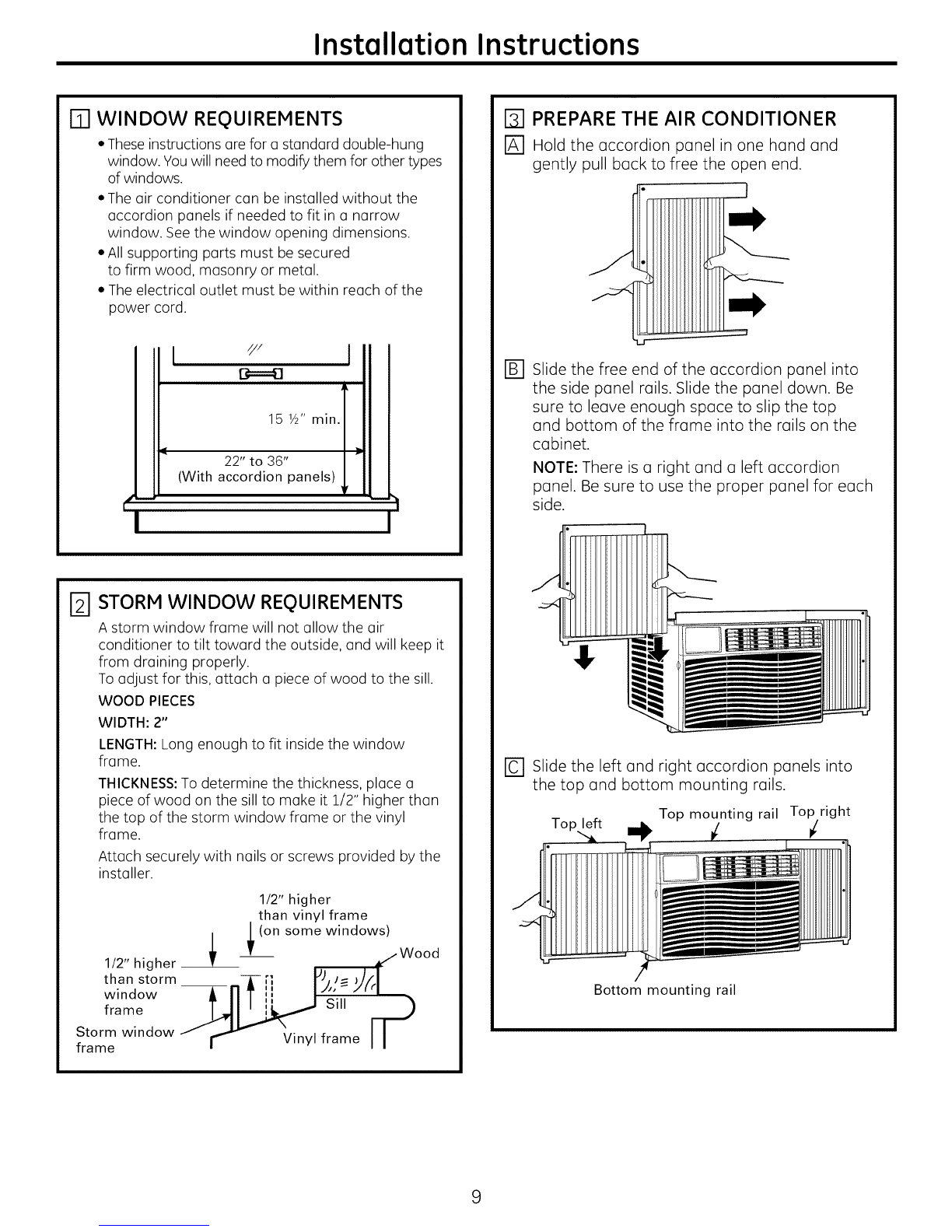 Installation Instructions

1 WINDOW REQUIREMENTS

• These instructions are for a standard double-hung window. You will need to modify them for other types of windows.
• The air conditioner can be installed without the accordion panels if needed to fit in a narrow window. See the window opening dimensions.
• All supporting parts must be secured to firm wood, masonry or metal.
• The electrical outlet must be within reach of the power cord.

15 ½" min.

22" to 36"
(With accordion panels)

2 STORM WINDOW REQUIREMENTS

A storm window frame will not allow the air conditioner to tilt toward the outside, and will keep it from draining properly.
To adjust for this, attach a piece of wood to the sill.

WOOD PIECES
WIDTH: 2"
LENGTH: Long enough to fit inside the window frame.
THICKNESS: To determine the thickness, place a piece of wood on the sill to make it 1/2" higher than the top of the storm window frame or the vinyl frame.

Attach securely with nails or screws provided by the installer.

1/2" higher than vinyl frame (on some windows)
Wood
1/2" higher than storm window frame
Sill
Storm window frame
Vinyl frame

3 PREPARE THE AIR CONDITIONER

A Hold the accordion panel in one hand and gently pull back to free the open end.

B Slide the free end of the accordion panel into the side panel rails. Slide the panel down. Be sure to leave enough space to slip the top and bottom of the frame into the rails on the cabinet.

NOTE: There is a right and a left accordion panel. Be sure to use the proper panel for each side.

C Slide the left and right accordion panels into the top and bottom mounting rails.

Top left
Top mounting rail
Top right
Bottom mounting rail

9