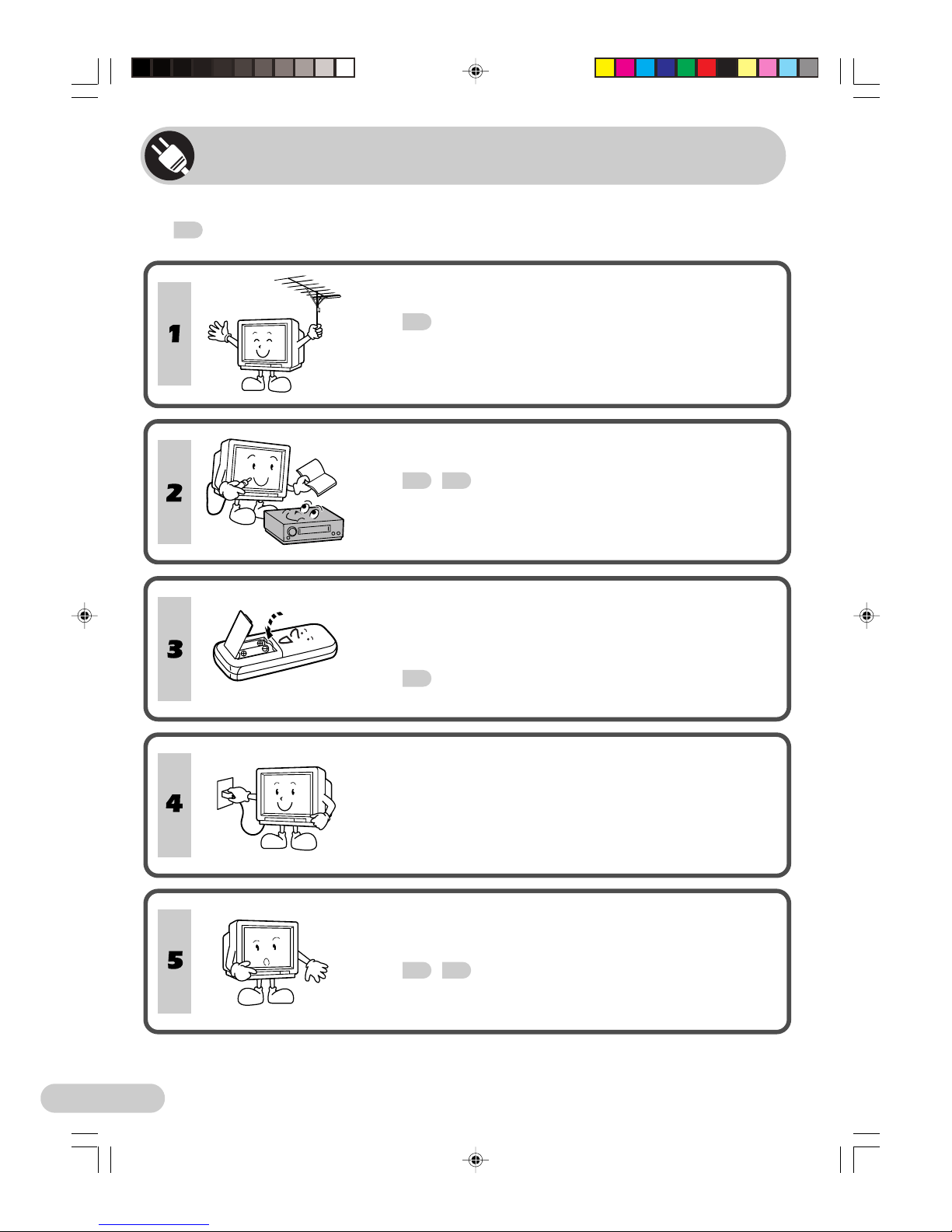 1

2

3

4

5