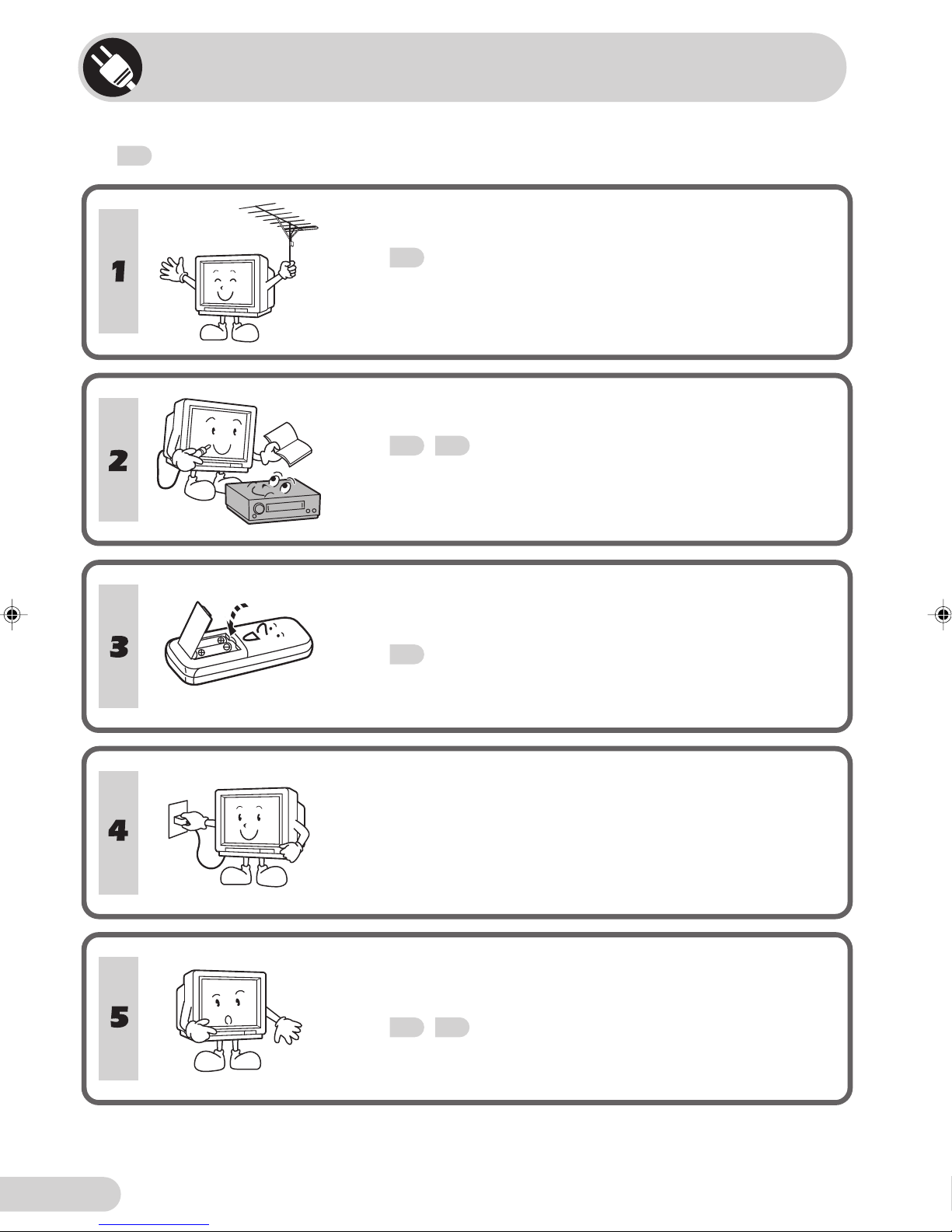 1

2

3

4

5