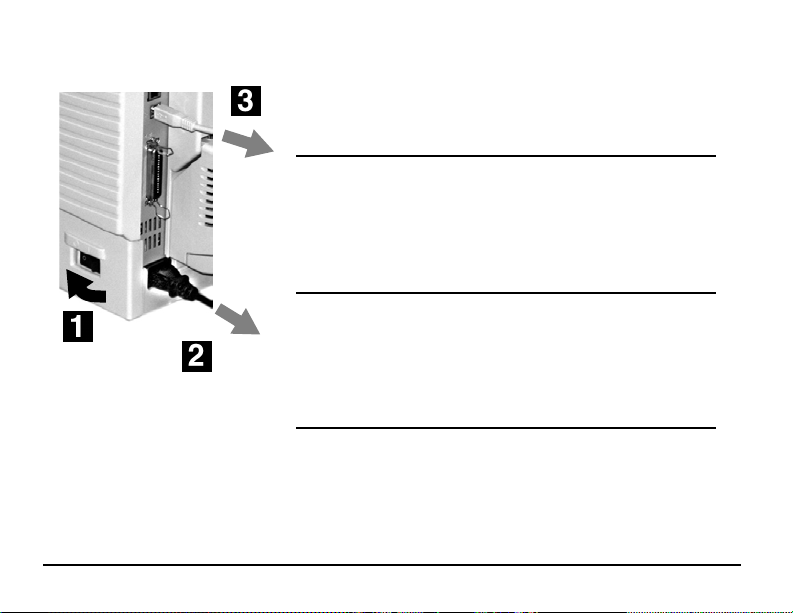 3

1

2