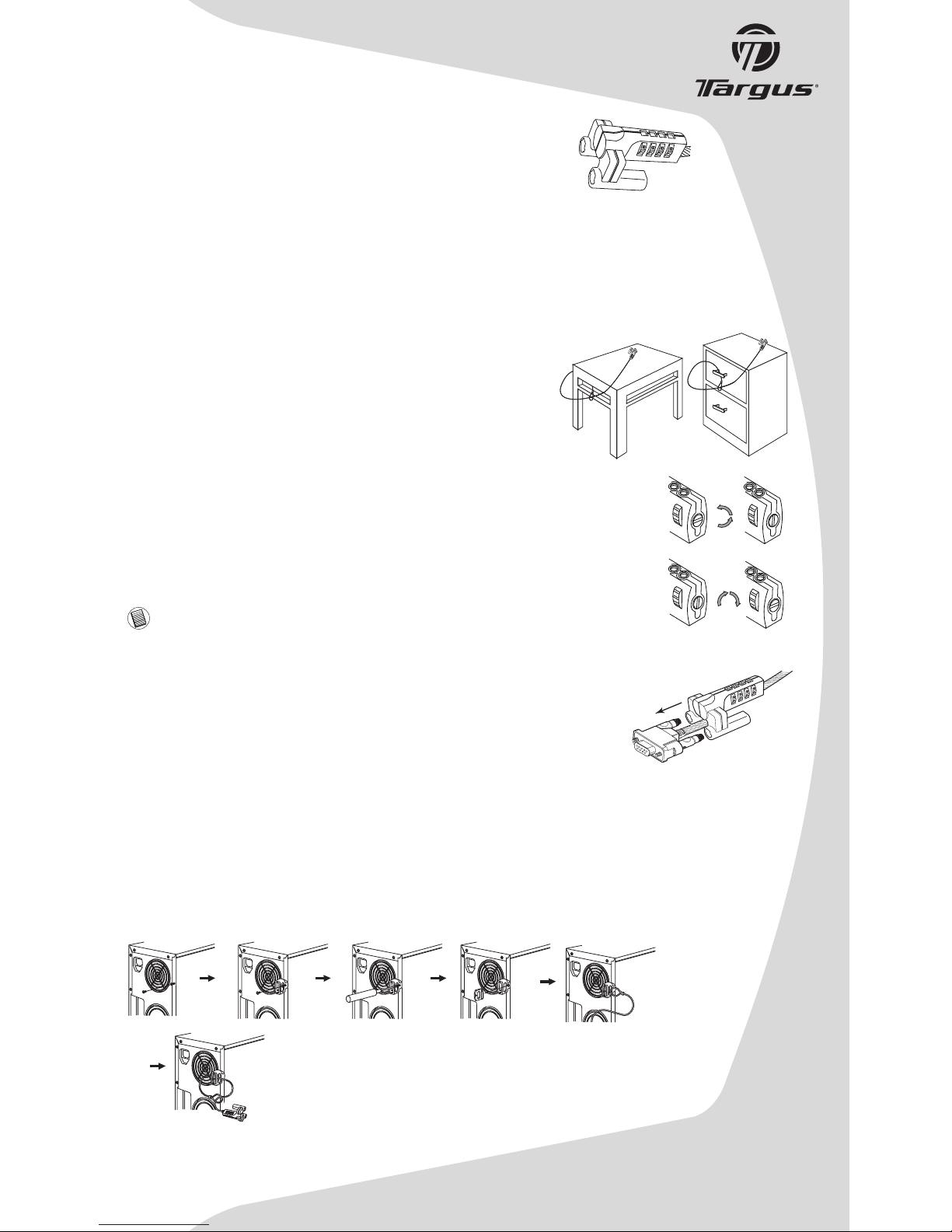 Targus®