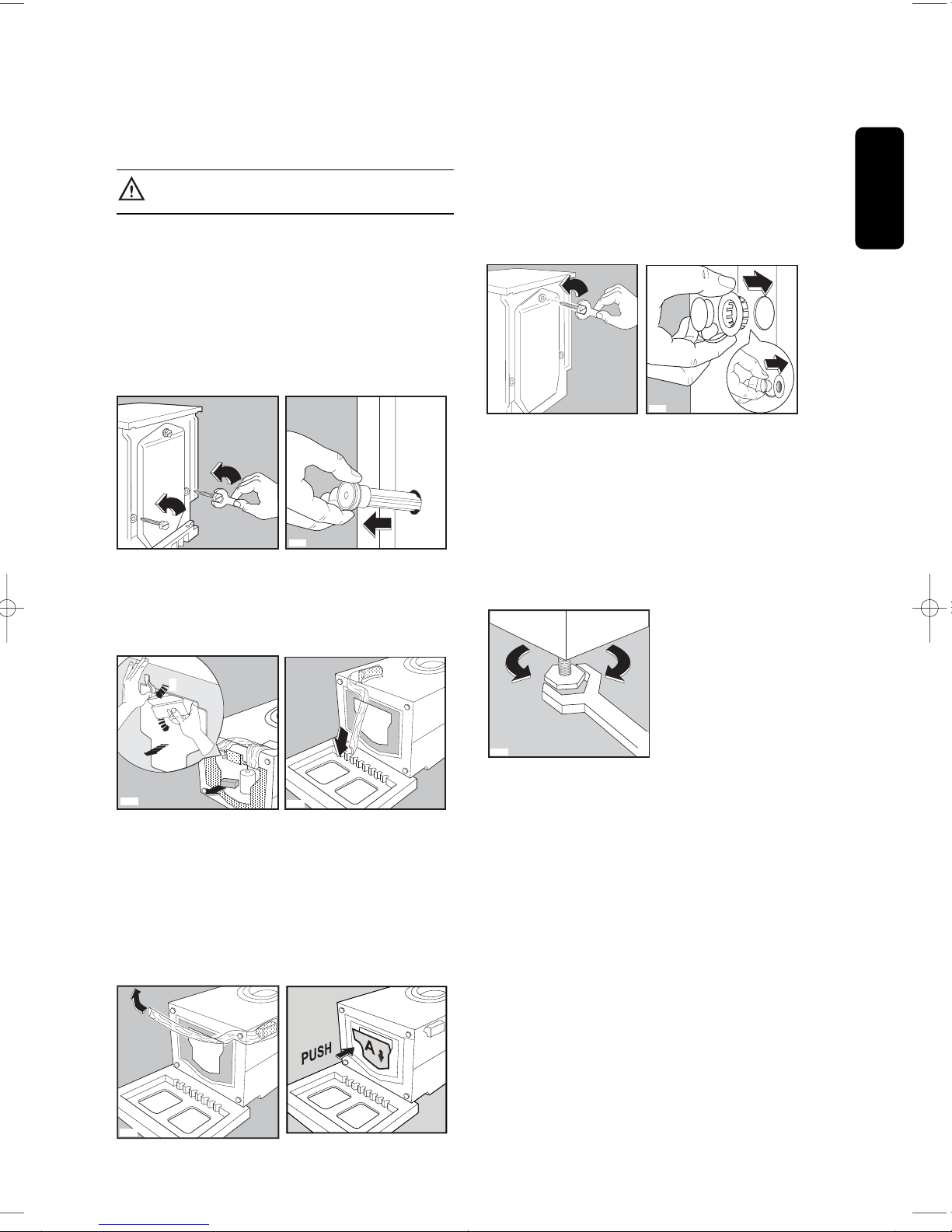 PUSH

A