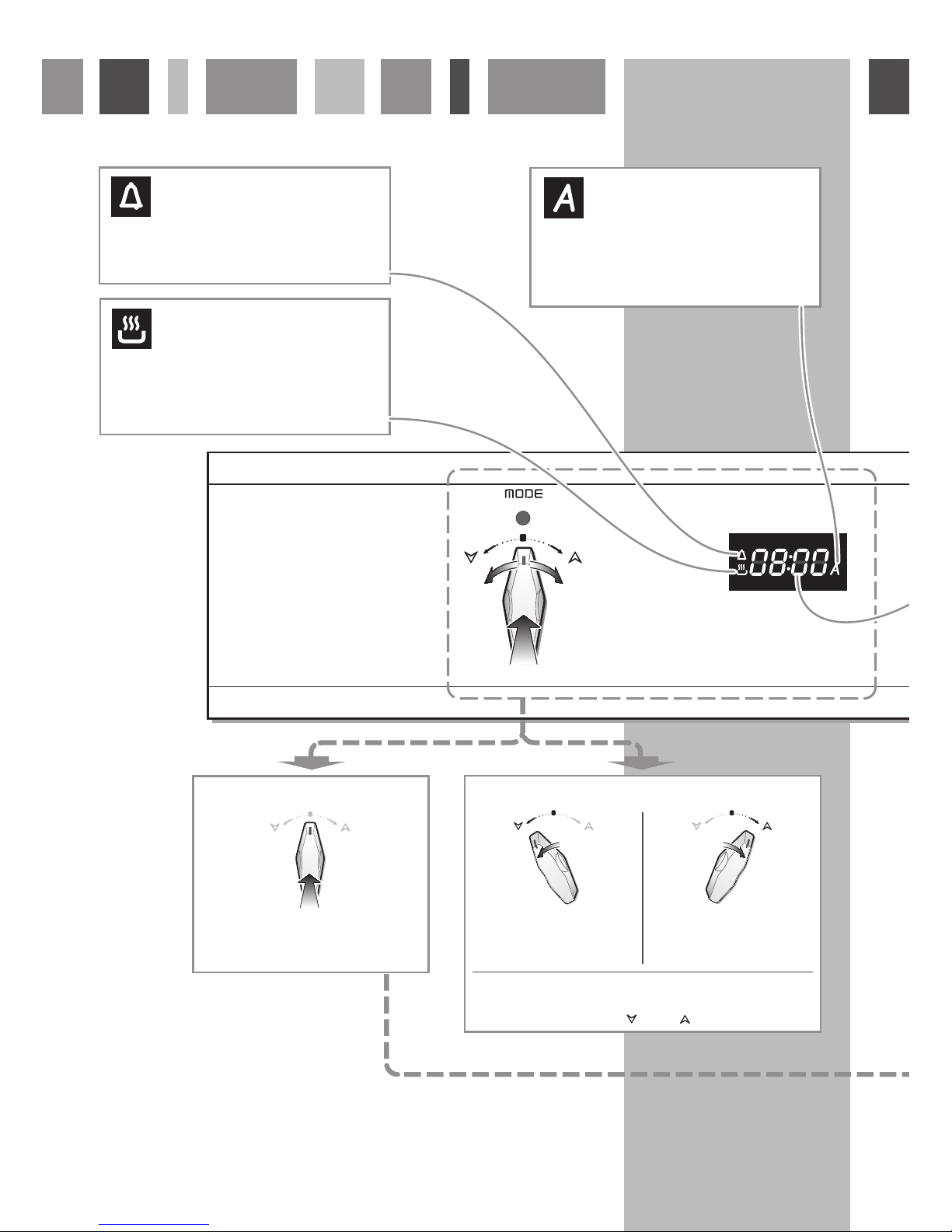 MODE

08:00 A