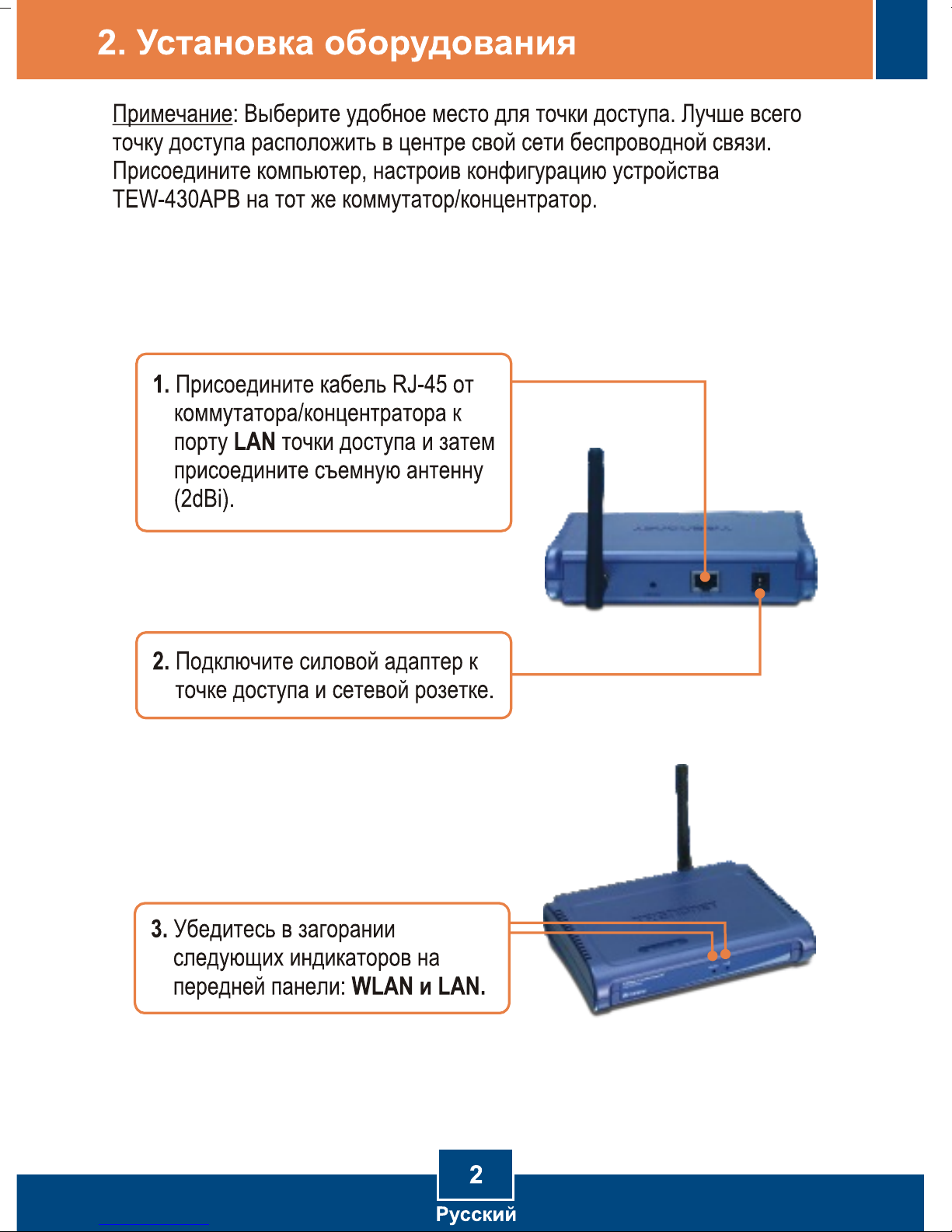 2. Установка оборудования

Примечание: Выберите удобное место для точки доступа. Лучше всего точку доступа расположить в центре свой сети беспроводной связи. Присоедините компьютер, настроив конфигурацию устройства TEW-430APB на тот же коммутатор/концентратор.

1. Присоедините кабель RJ-45 от коммутатора/концентратора к порту LAN точки доступа и затем присоедините съемную антенну (2dBi).

2. Подключите силовой адаптер к точке доступа и сетевой розетке.

3. Убедитесь в загорании следующих индикаторов на передней панели: WLAN и LAN.

2

Русский