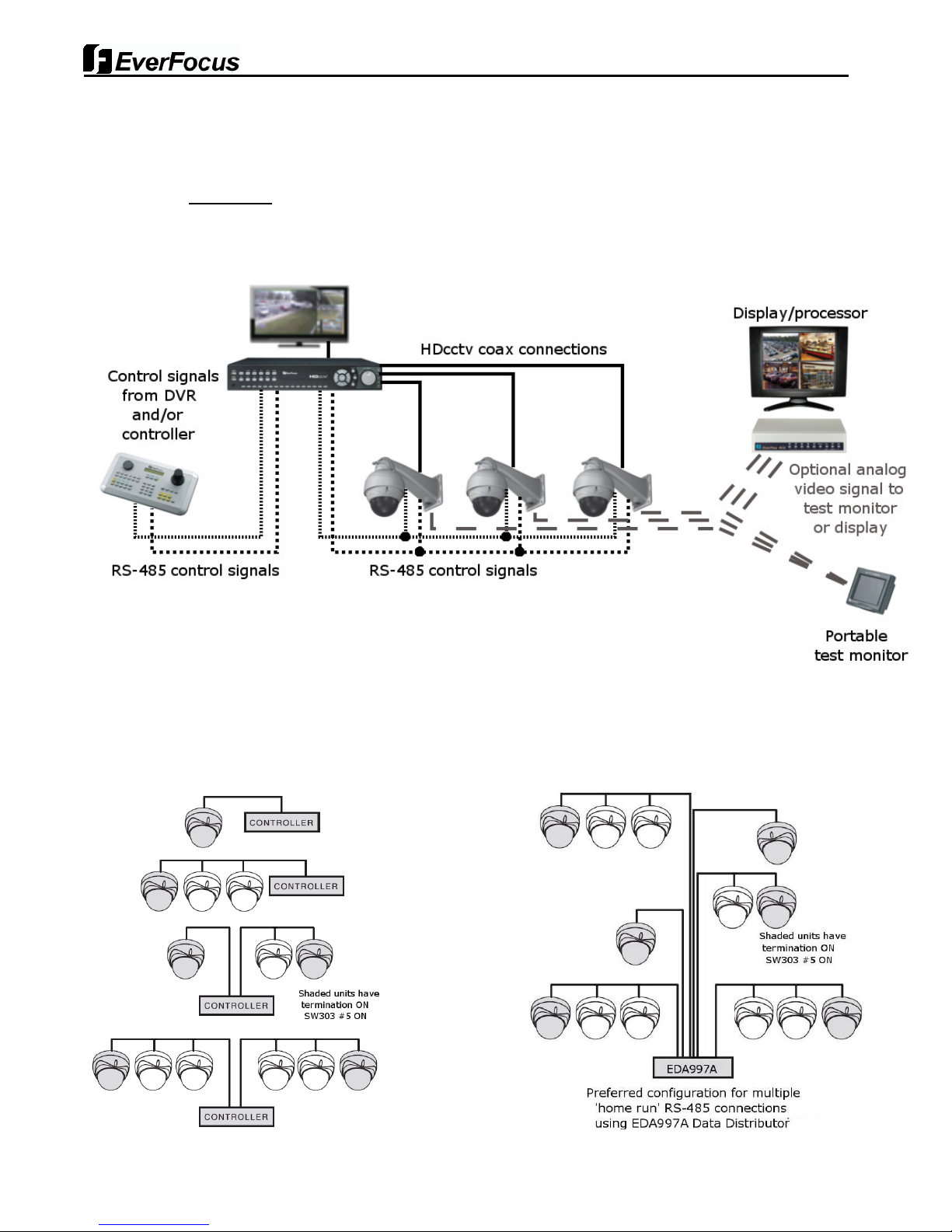 EverFocus

Display/processor

HDcctv coax connections

Control signals from DVR and/or controller

Optional analog video signal to test monitor or display

RS-485 control signals

RS-485 control signals

Portable test monitor

CONTROLLER

CONTROLLER

CONTROLLER

Shaded units have termination ON SW303 #5 ON

CONTROLLER

Shaded units have termination ON SW303 #5 ON

EDA997A

Preferred configuration for multiple 'home run' RS-485 connections using EDA997A Data Distributor