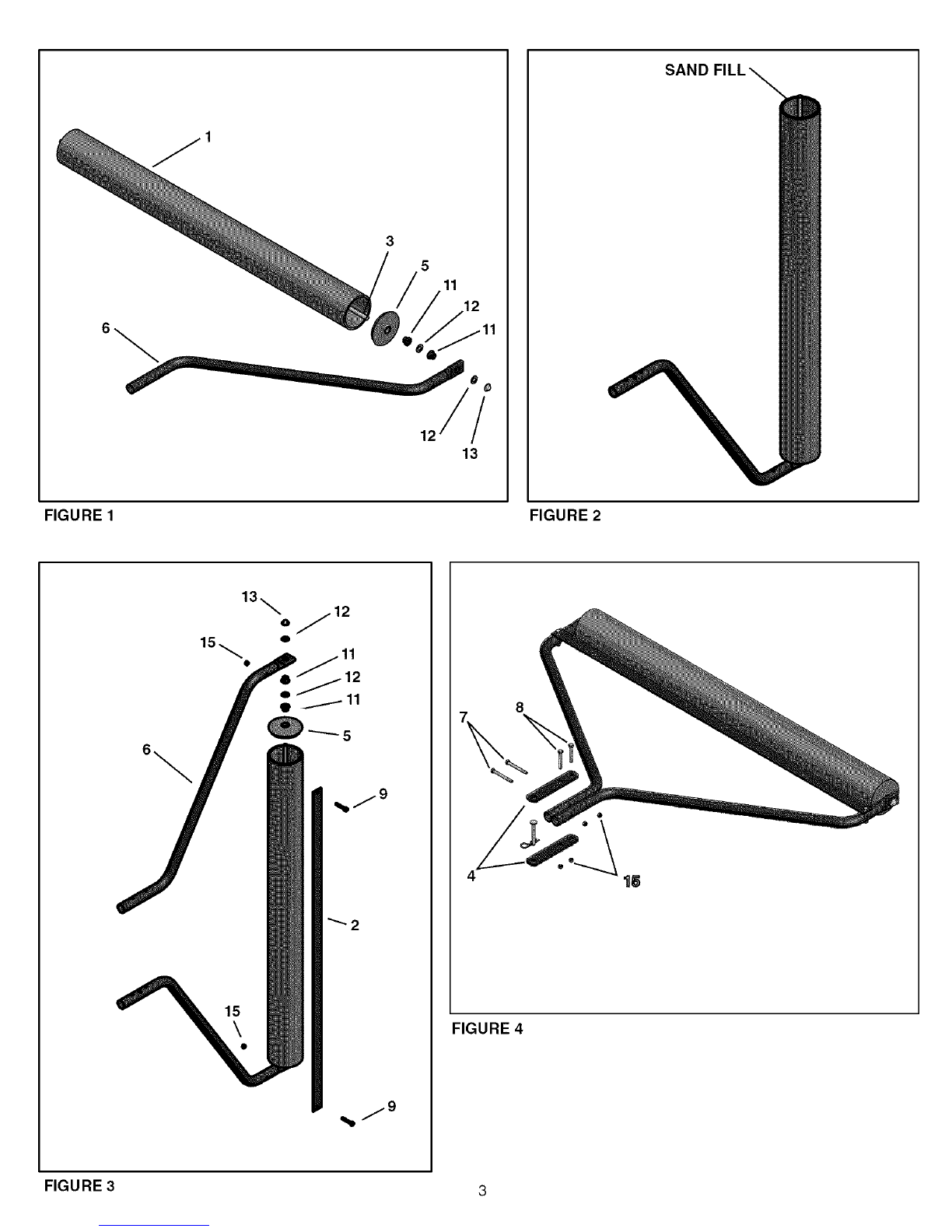 1

3

5

11

12

11

6

12

13

FIGURE 1

SAND FILL

FIGURE 2

13

12

15

11

12

11

5

6

9

2

15

9

FIGURE 3

7

8

4

15

FIGURE 4

3