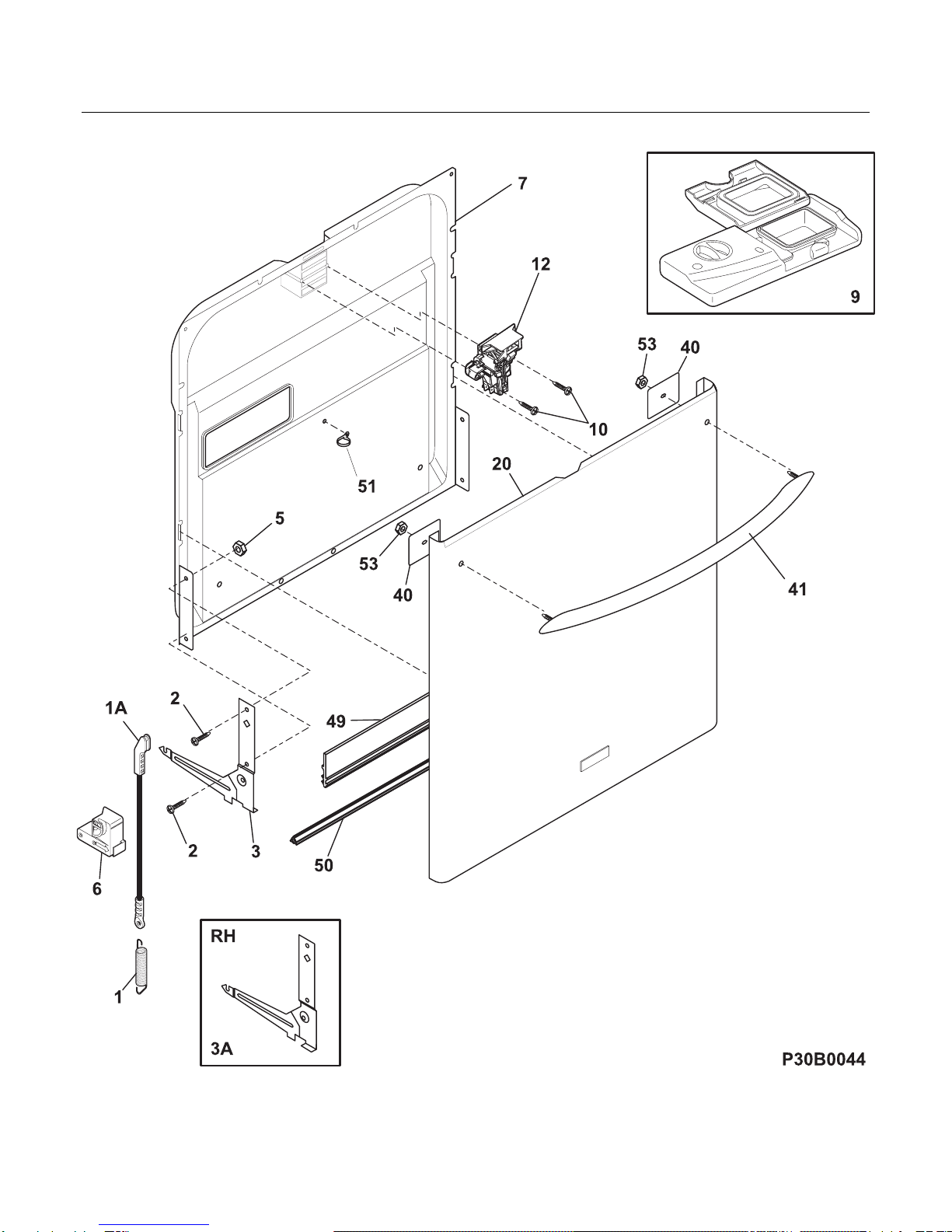 7
12
9
53
40
10
20
51
5
53
40
41
1A
2
49
2
3
50
6
1
RH
3A
P30B0044