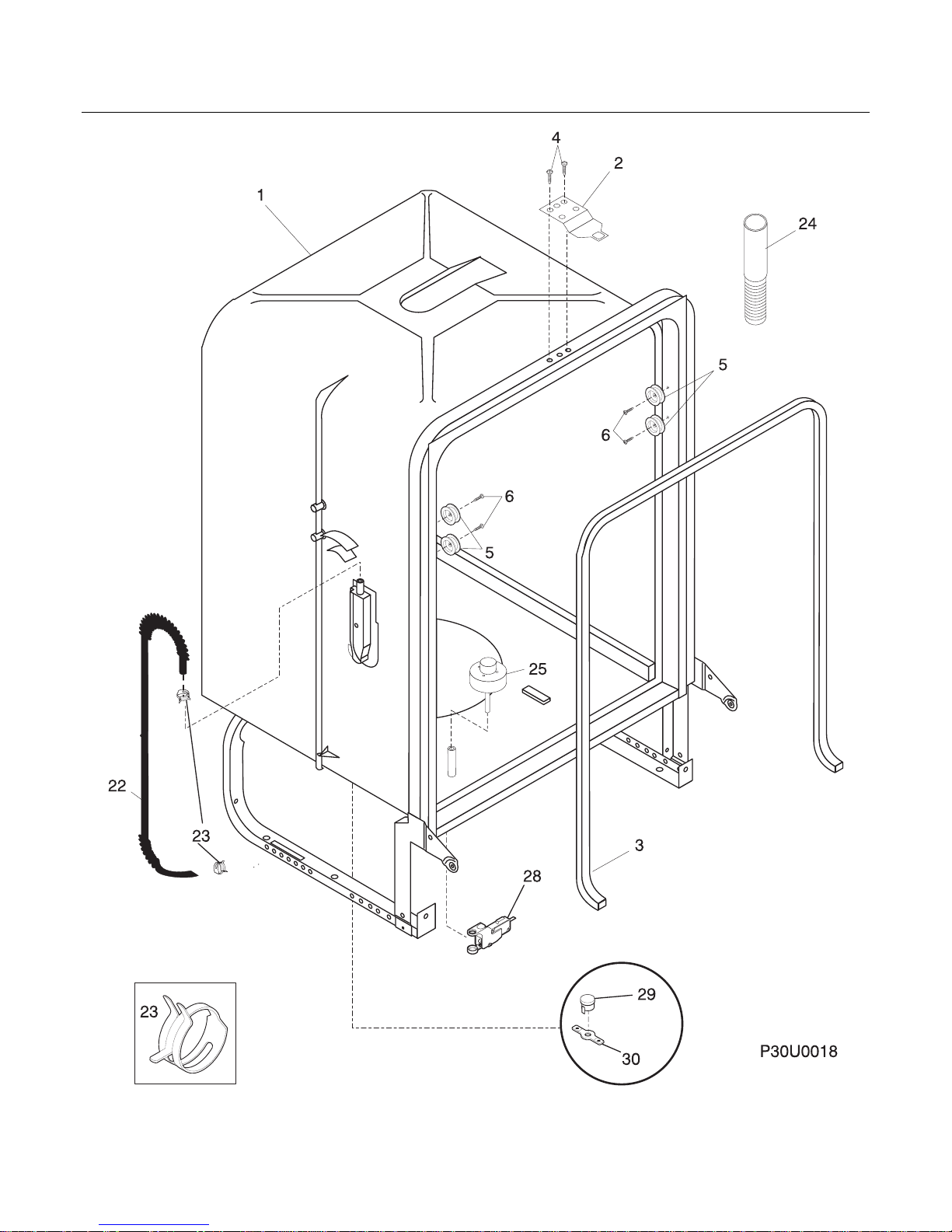 4
2
1
24
5
6
6
5
25
22
23
3
28
23
29
30
P30U0018