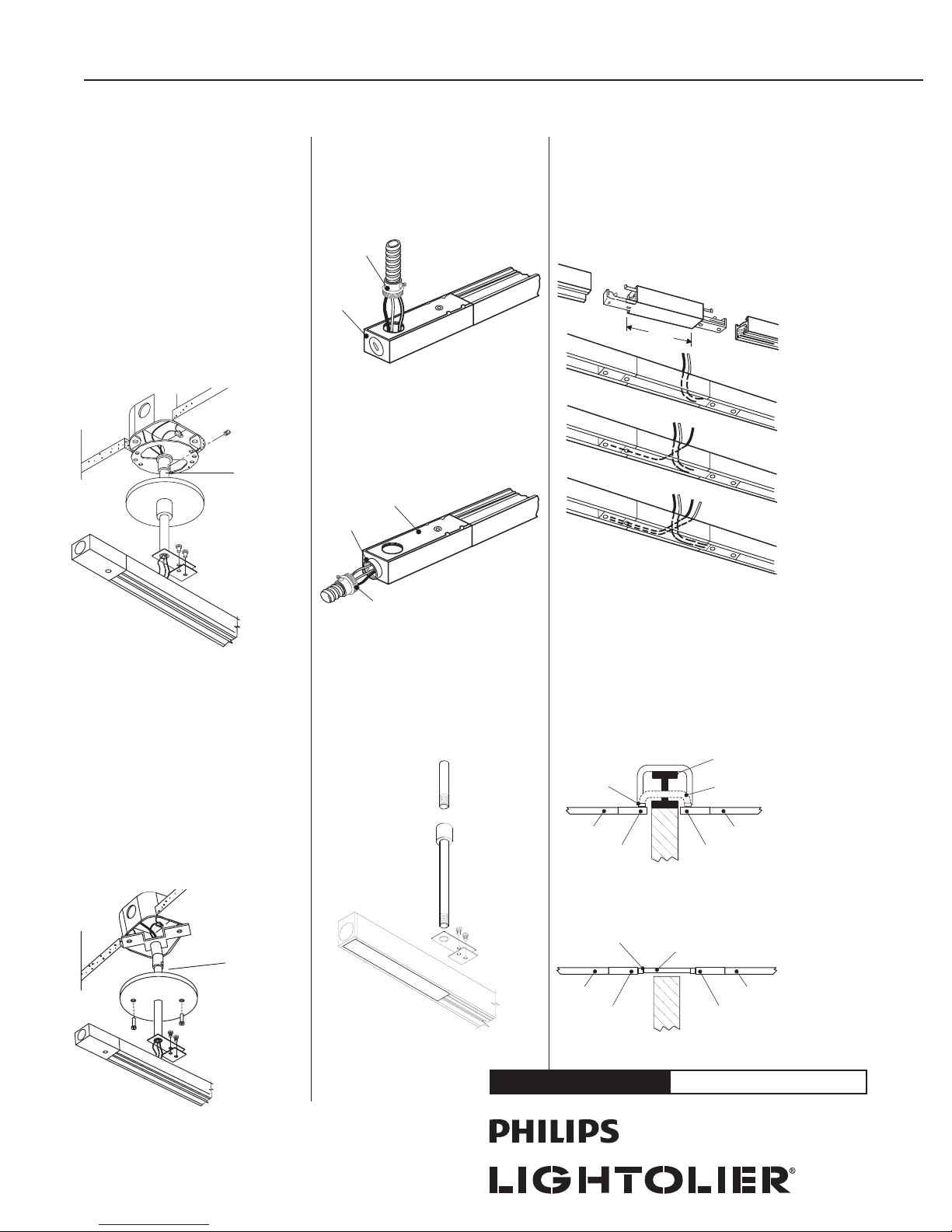 PHILIPS

LIGHTOLIER®