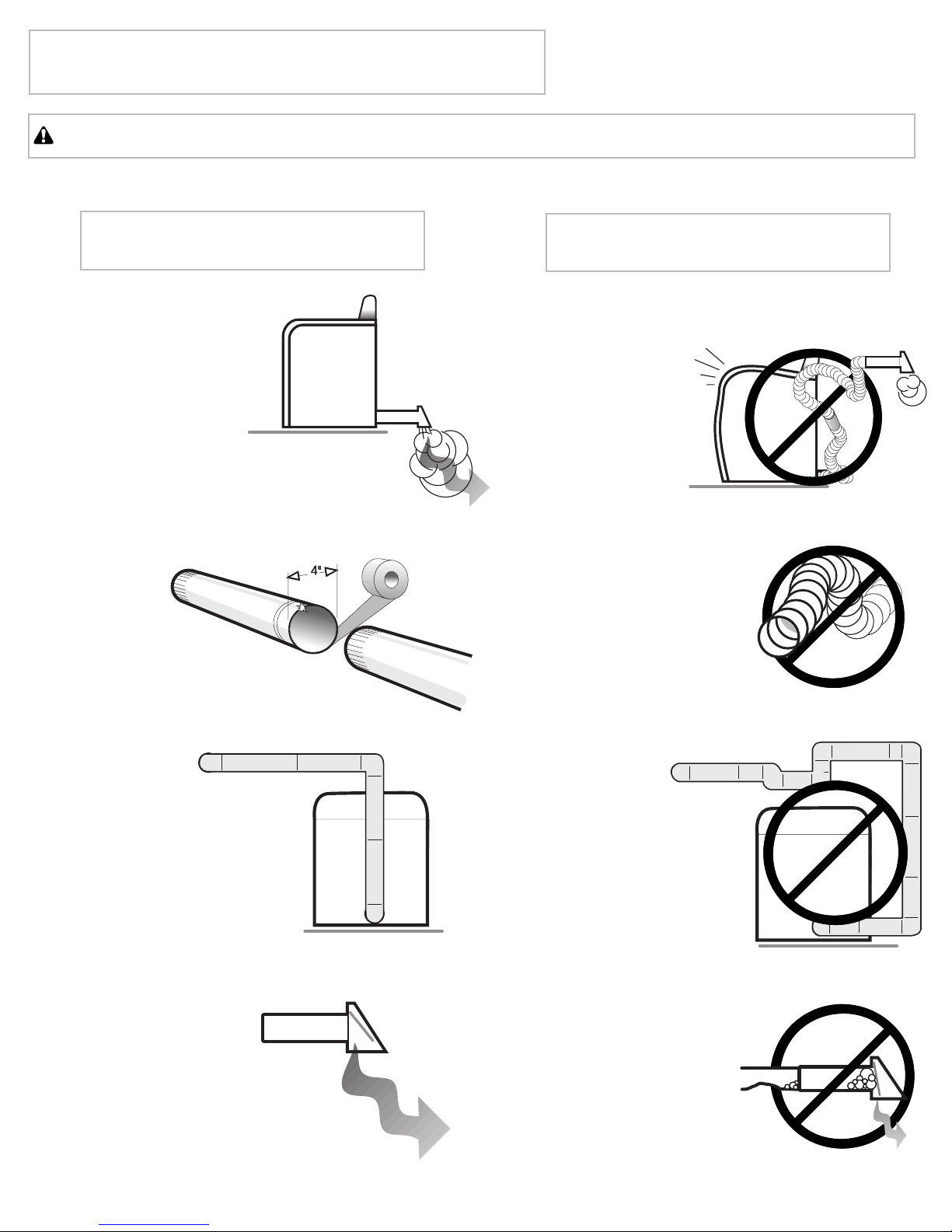 4"