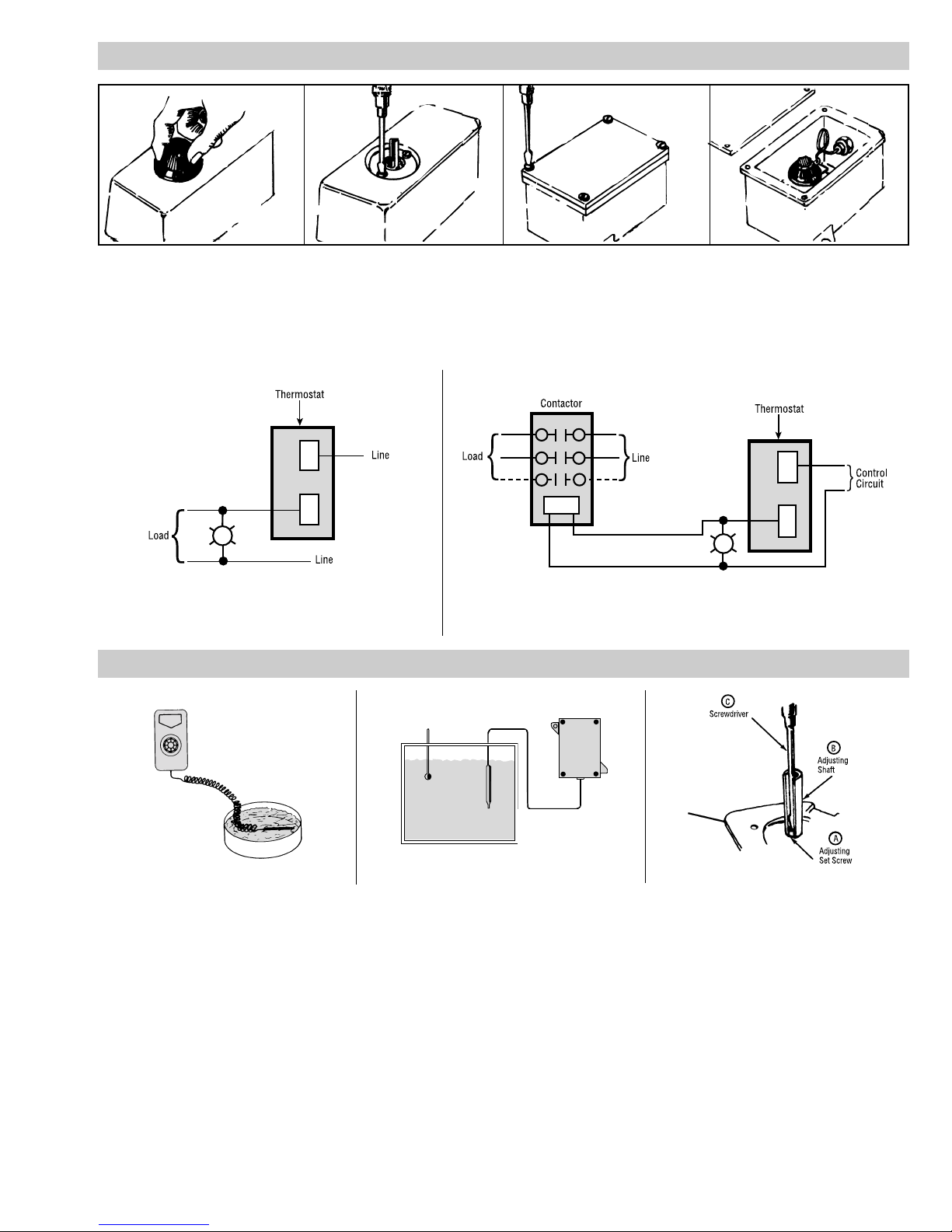 Thermostat

Line

Load

Line

Contactor

Load

Line

Thermostat

Control Circuit

C Screwdriver

B Adjusting Shaft

A Adjusting Set Screw