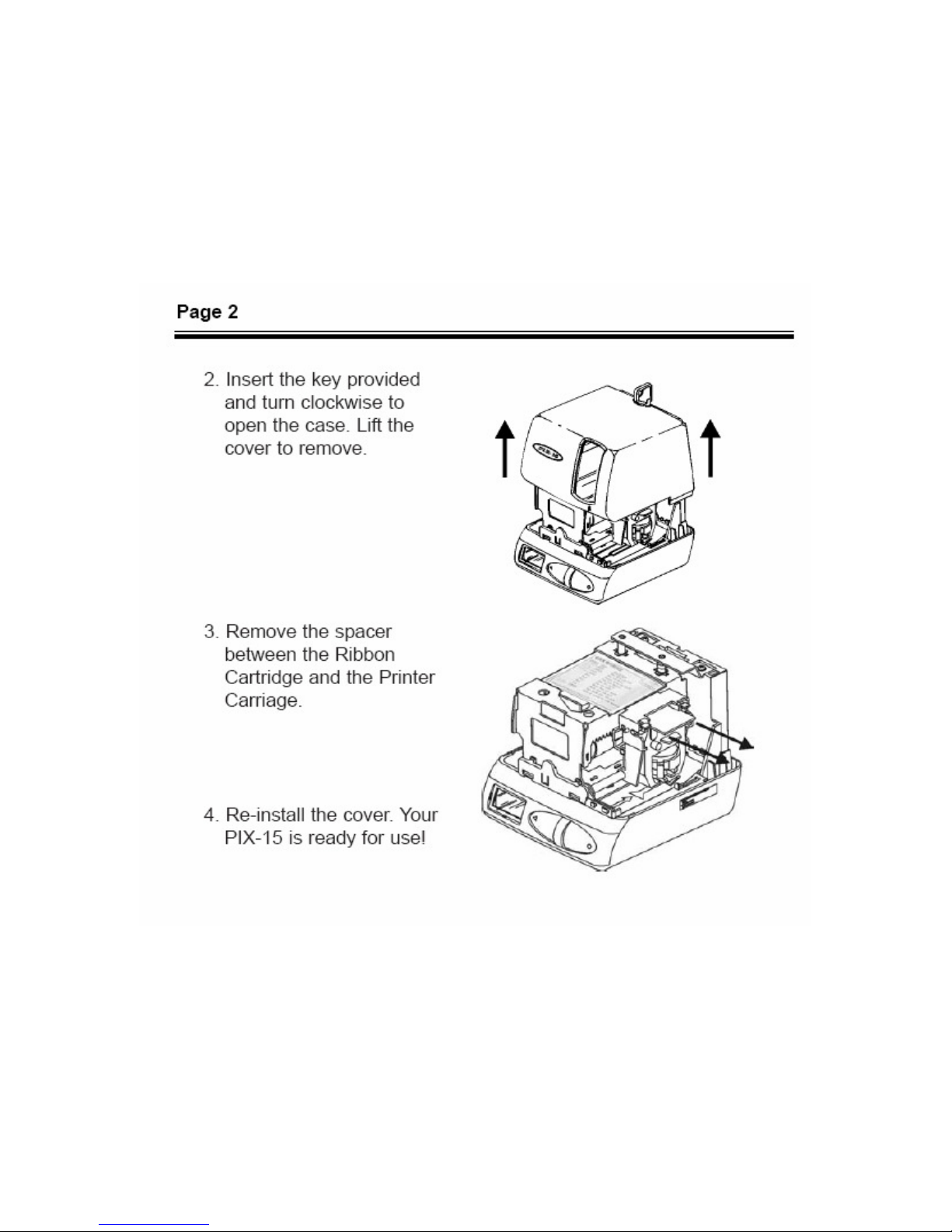 Page 2

2. Insert the key provided and turn clockwise to open the case. Lift the cover to remove.

3. Remove the spacer between the Ribbon Cartridge and the Printer Carriage.

4. Re-install the cover. Your PIX-15 is ready for use!