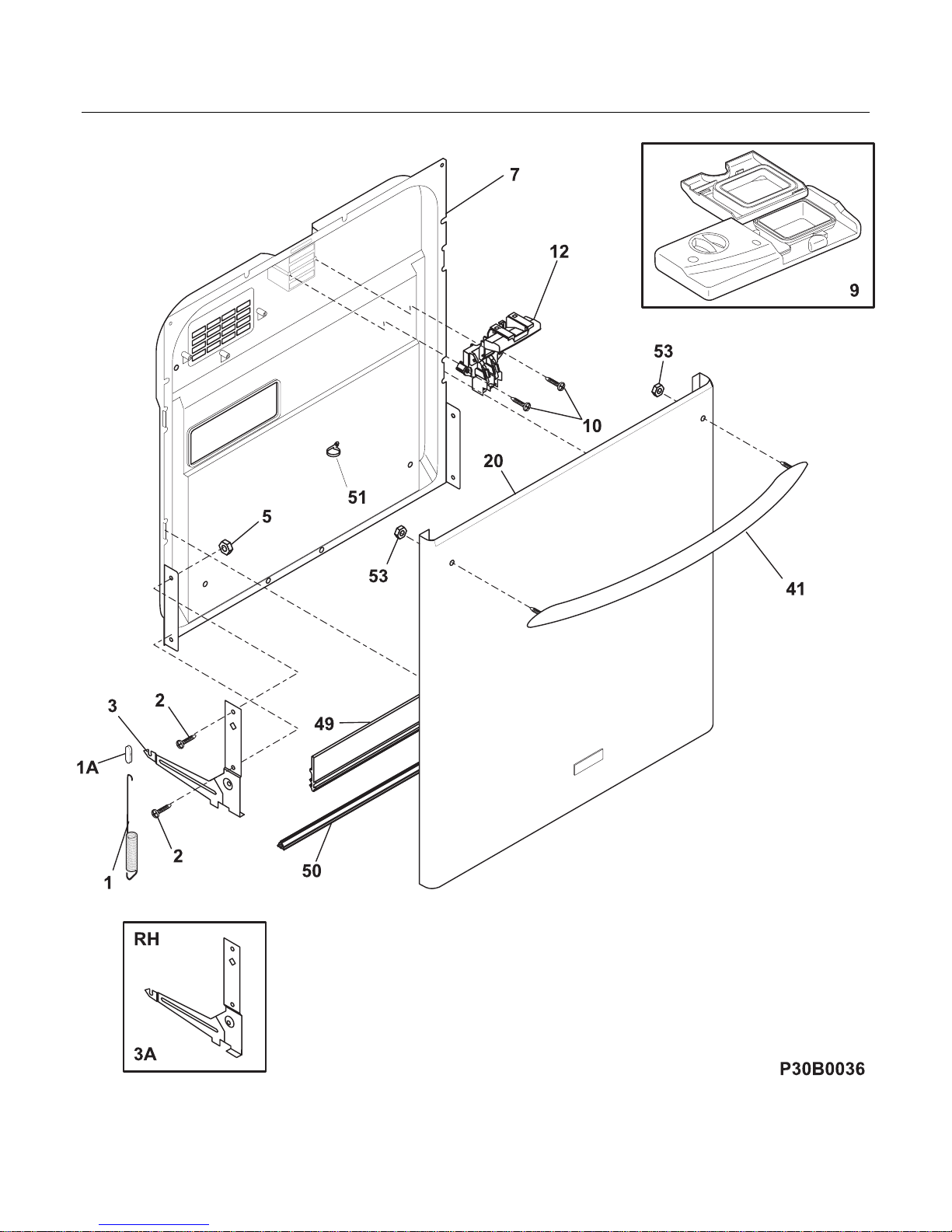 7
12
9
53
10
20
51
5
53
41
3
2
49
1A
2
1
50
RH
3A
P30B0036