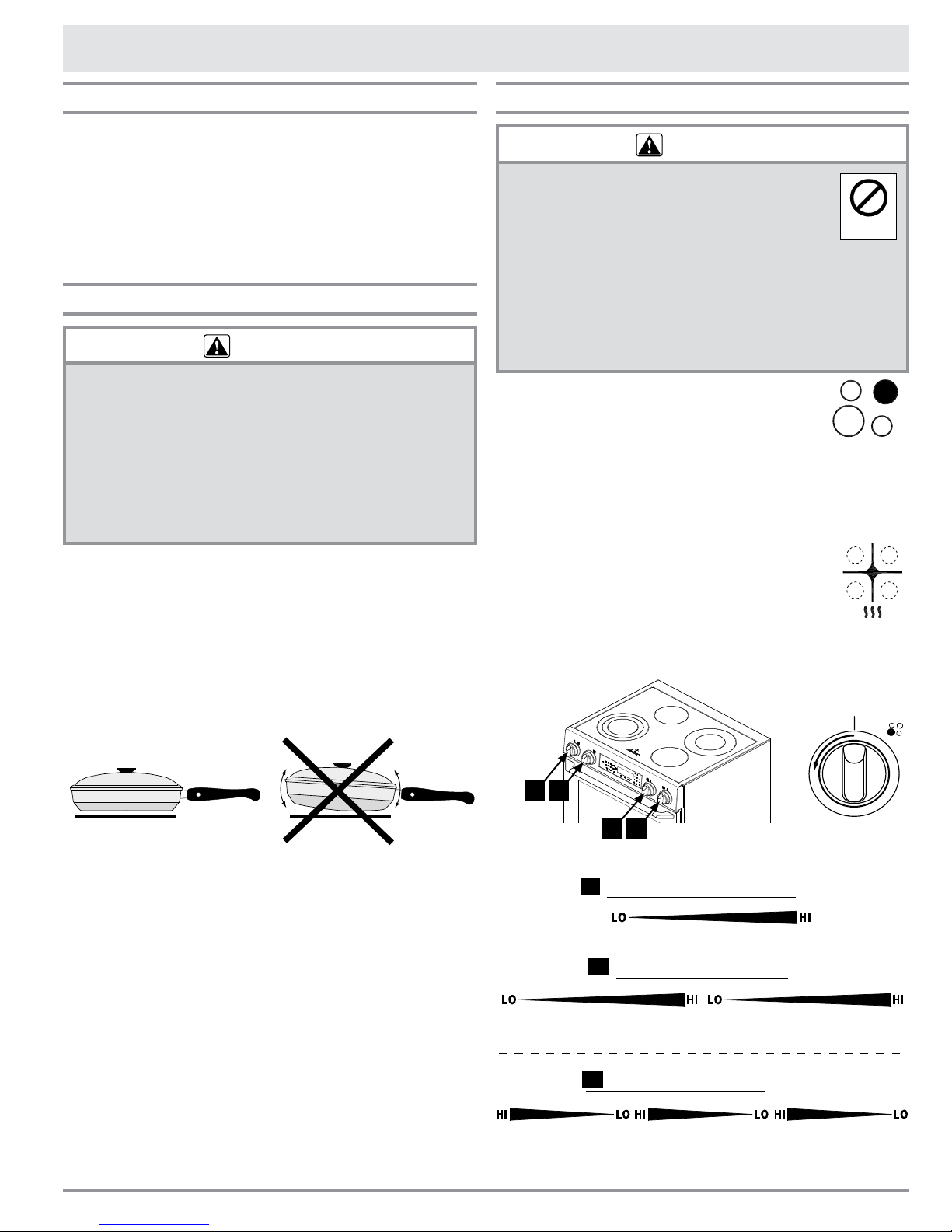 LO HI

LO HI LO HI

HI LO HI LO HI LO