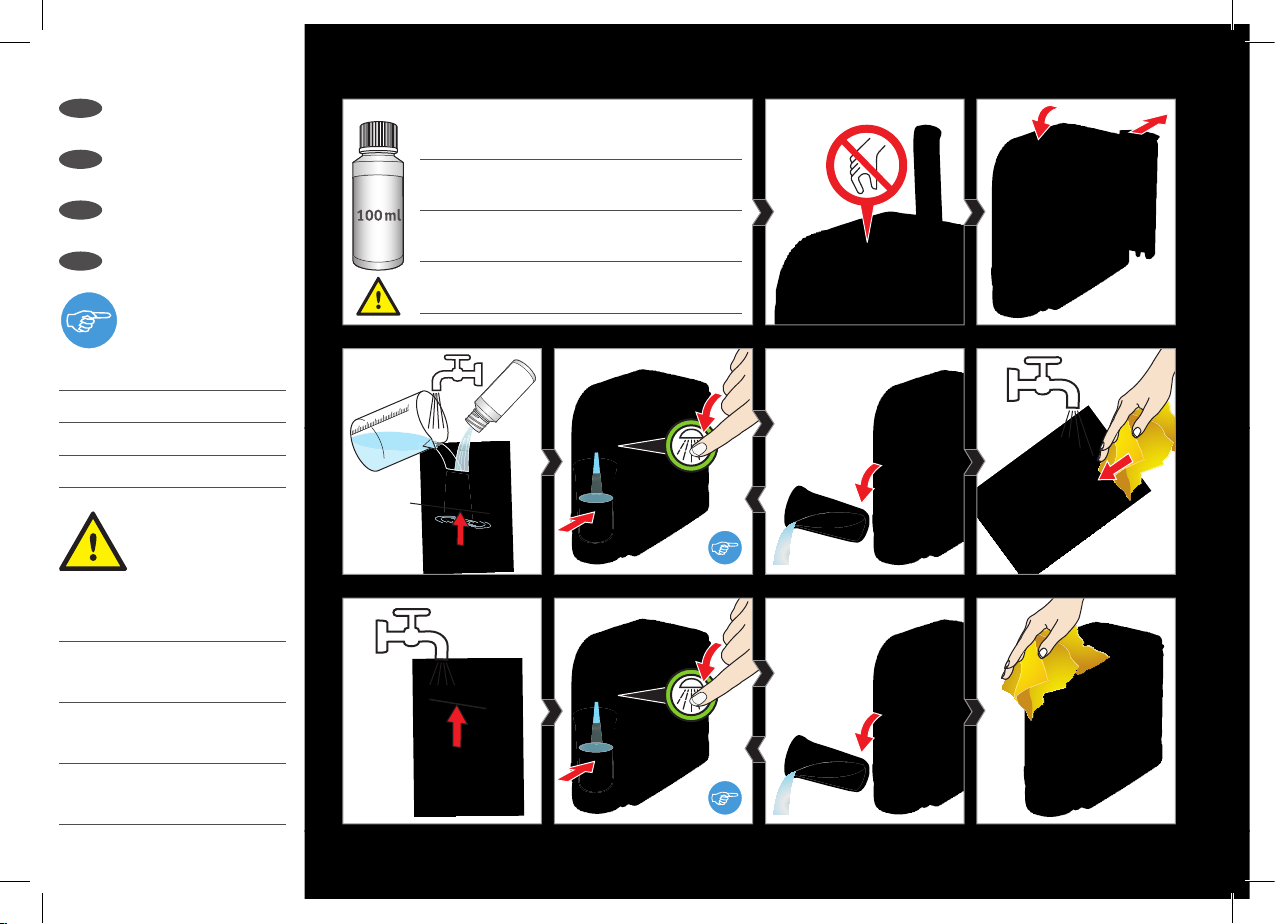 100 ml