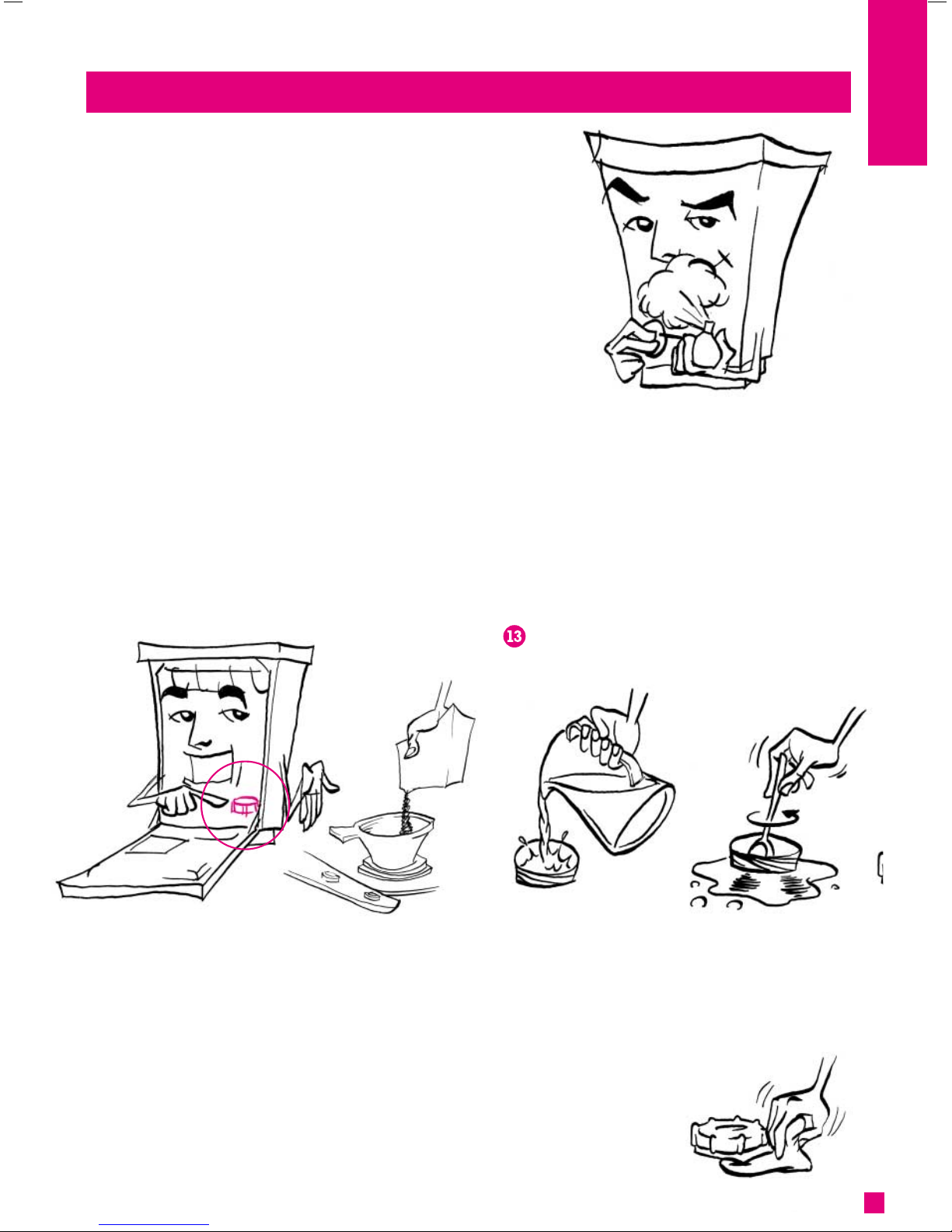 13