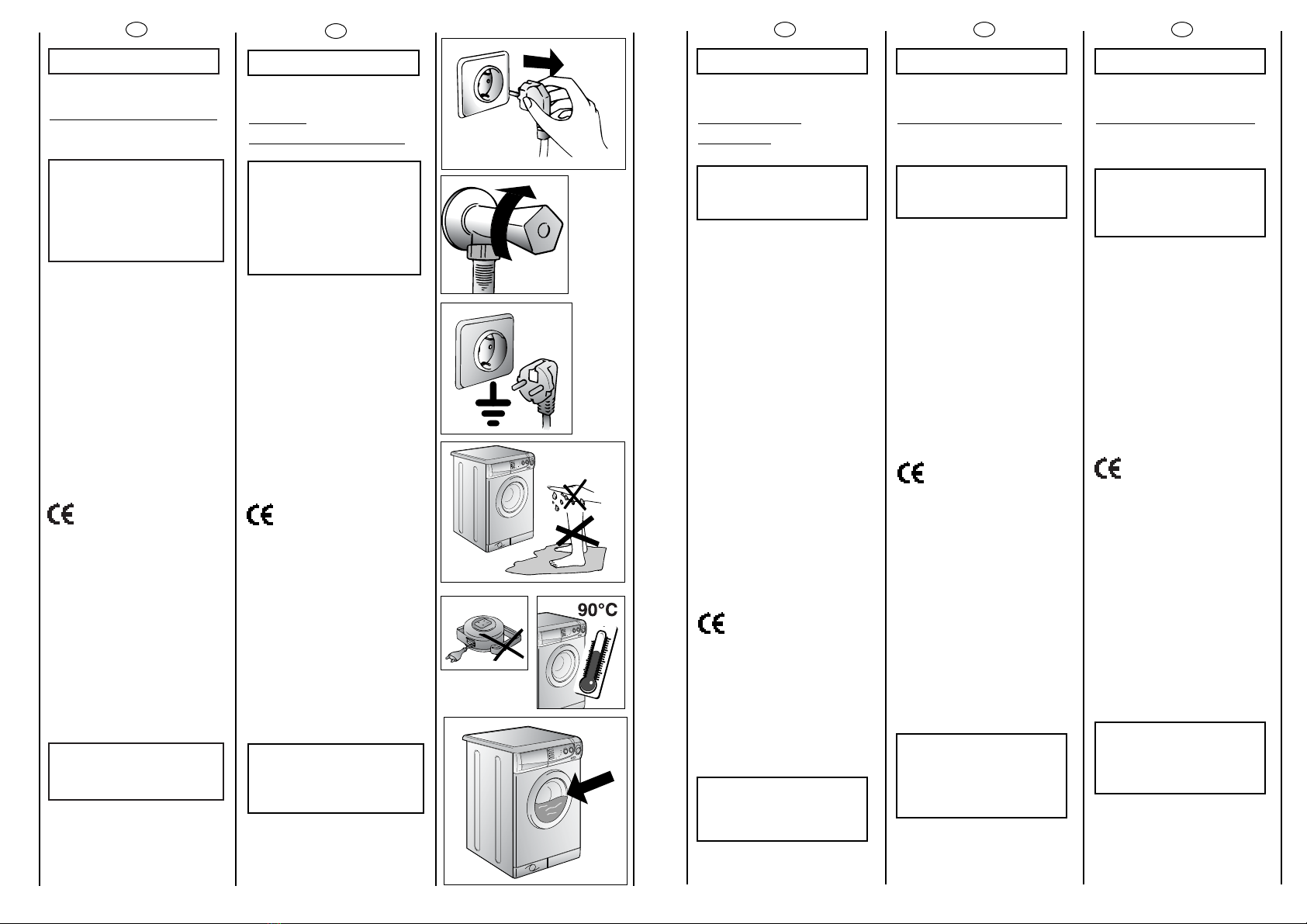 90°C