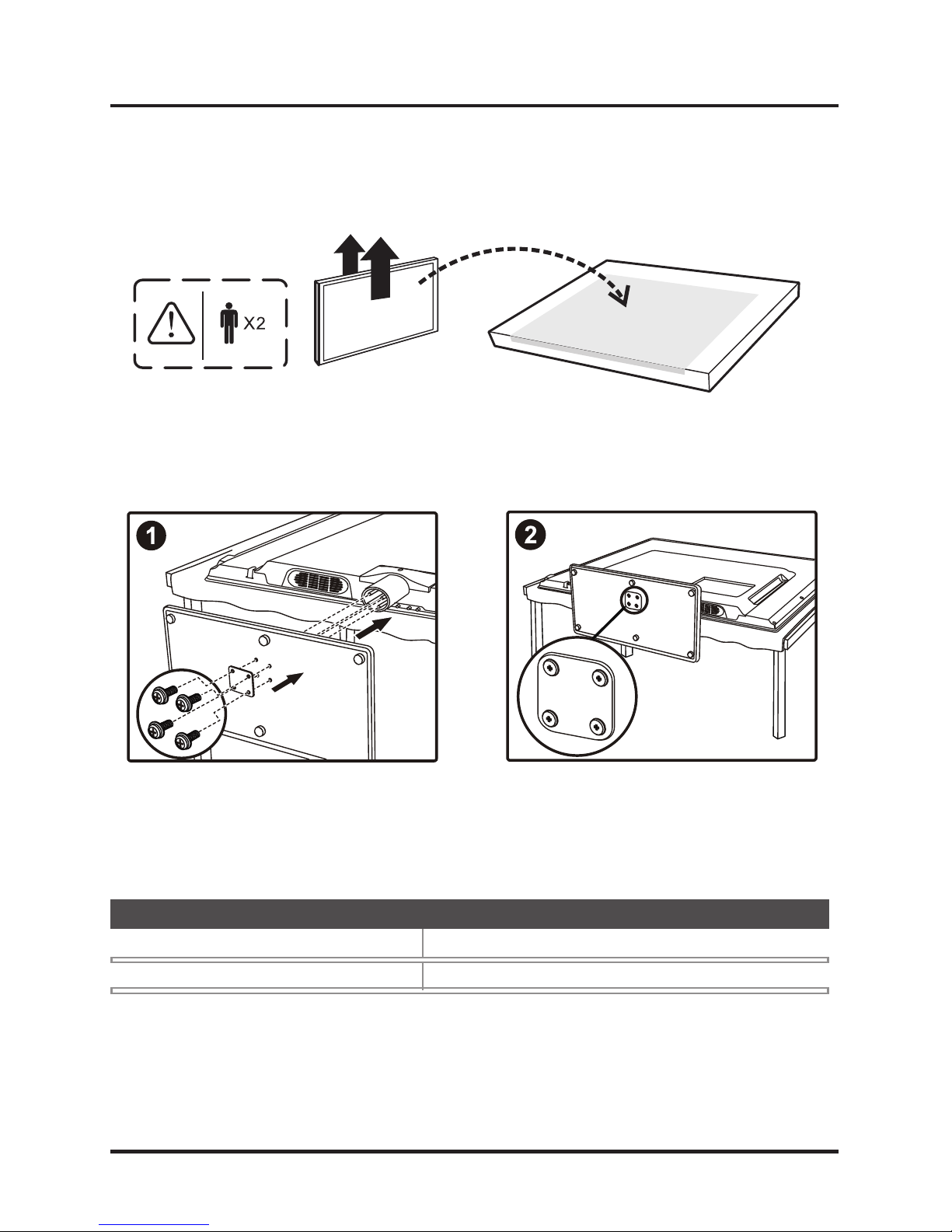 X2

1

2