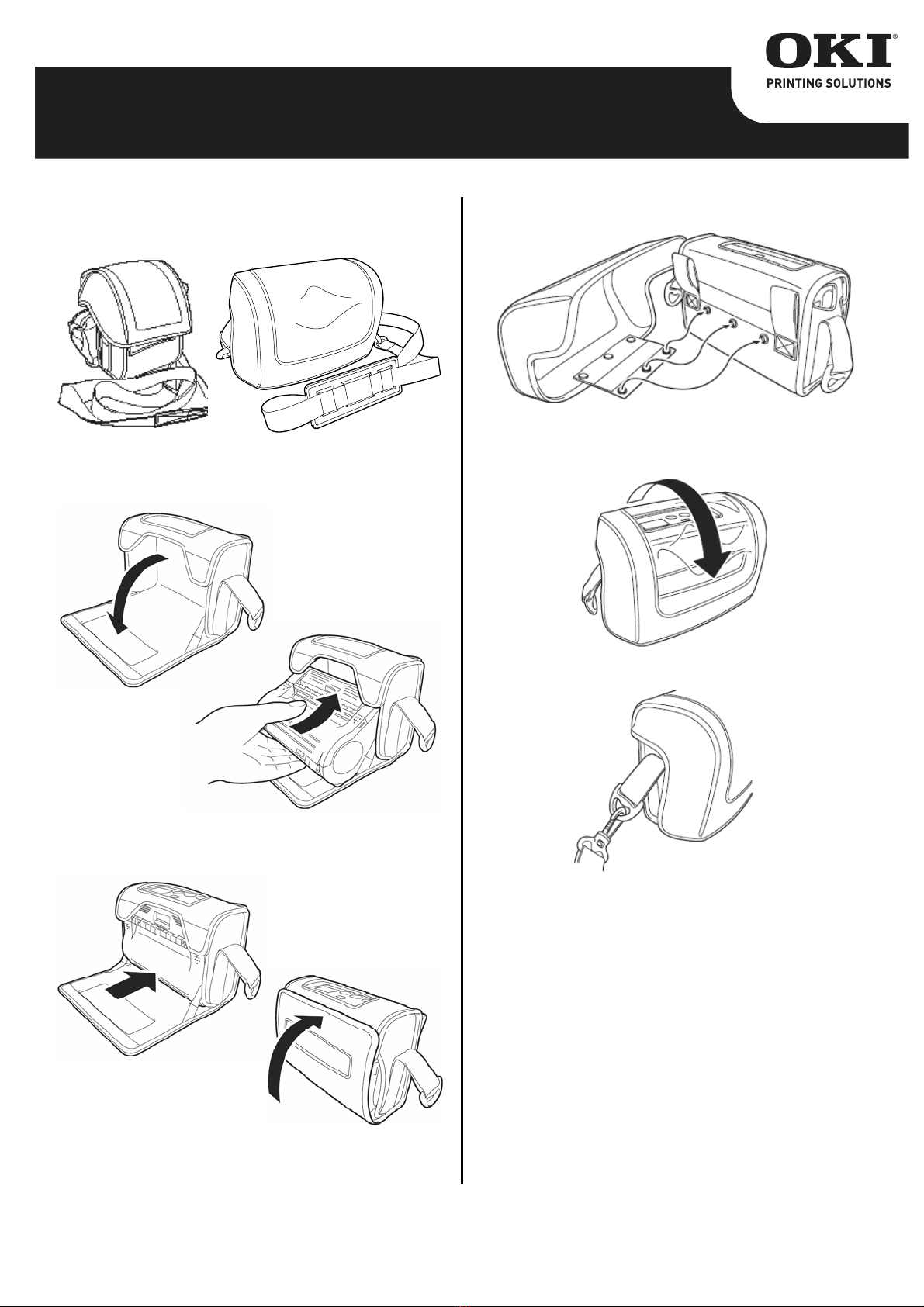 OKI®
PRINTING SOLUTIONS