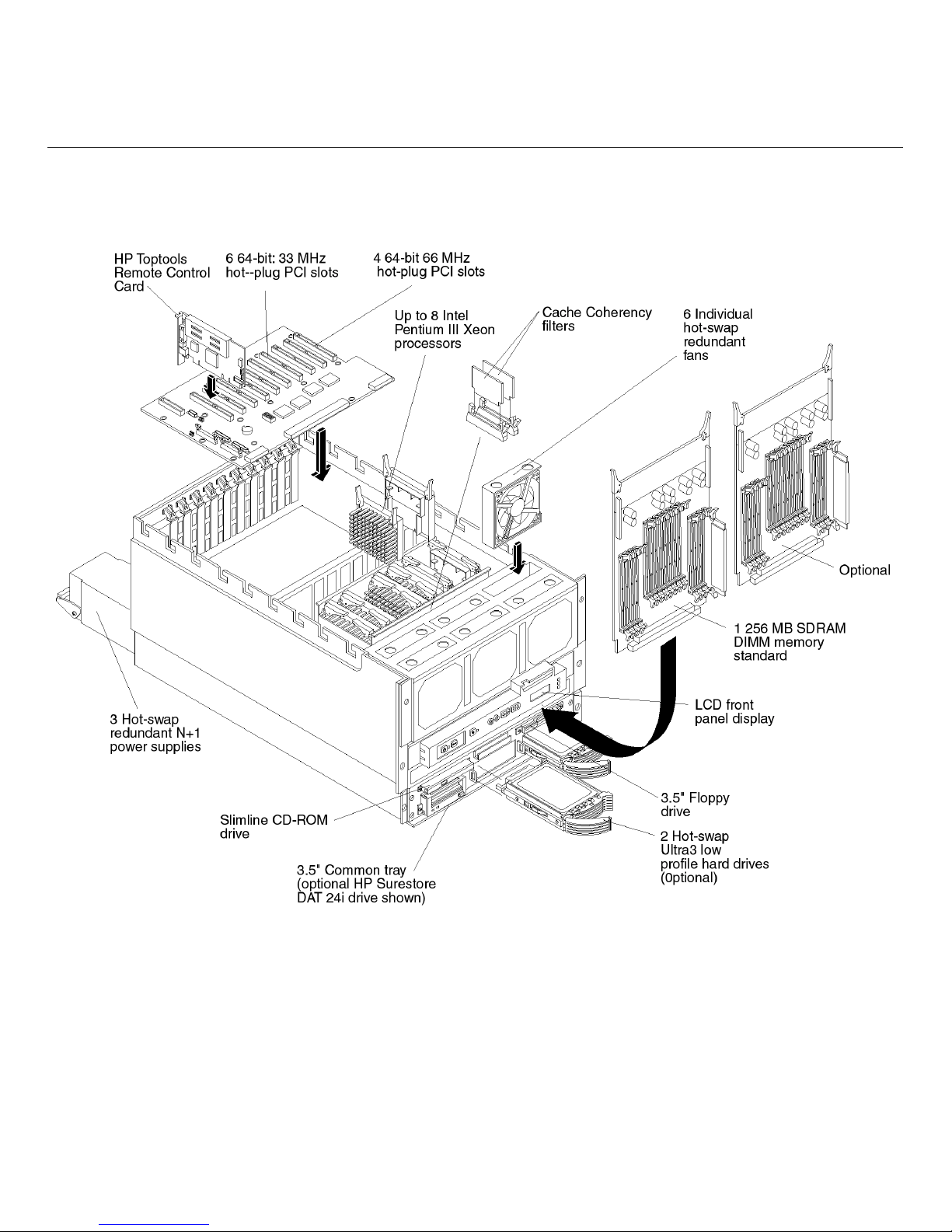 HP Toptools Remote Control Card

6 64-bit: 33 MHz hot--plug PCI slots

4 64-bit 66 MHz hot-plug PCI slots

Up to 8 Intel Pentium III Xeon processors

Cache Coherency filters

6 Individual hot-swap redundant fans

Optional

1 256 MB SDRAM DIMM memory standard

LCD front panel display

3 Hot-swap redundant N+1 power supplies

3.5" Floppy drive

Slimline CD-ROM drive

2 Hot-swap Ultra3 low profile hard drives (0ptional)

3.5" Common tray (optional HP Surestore DAT 24i drive shown)