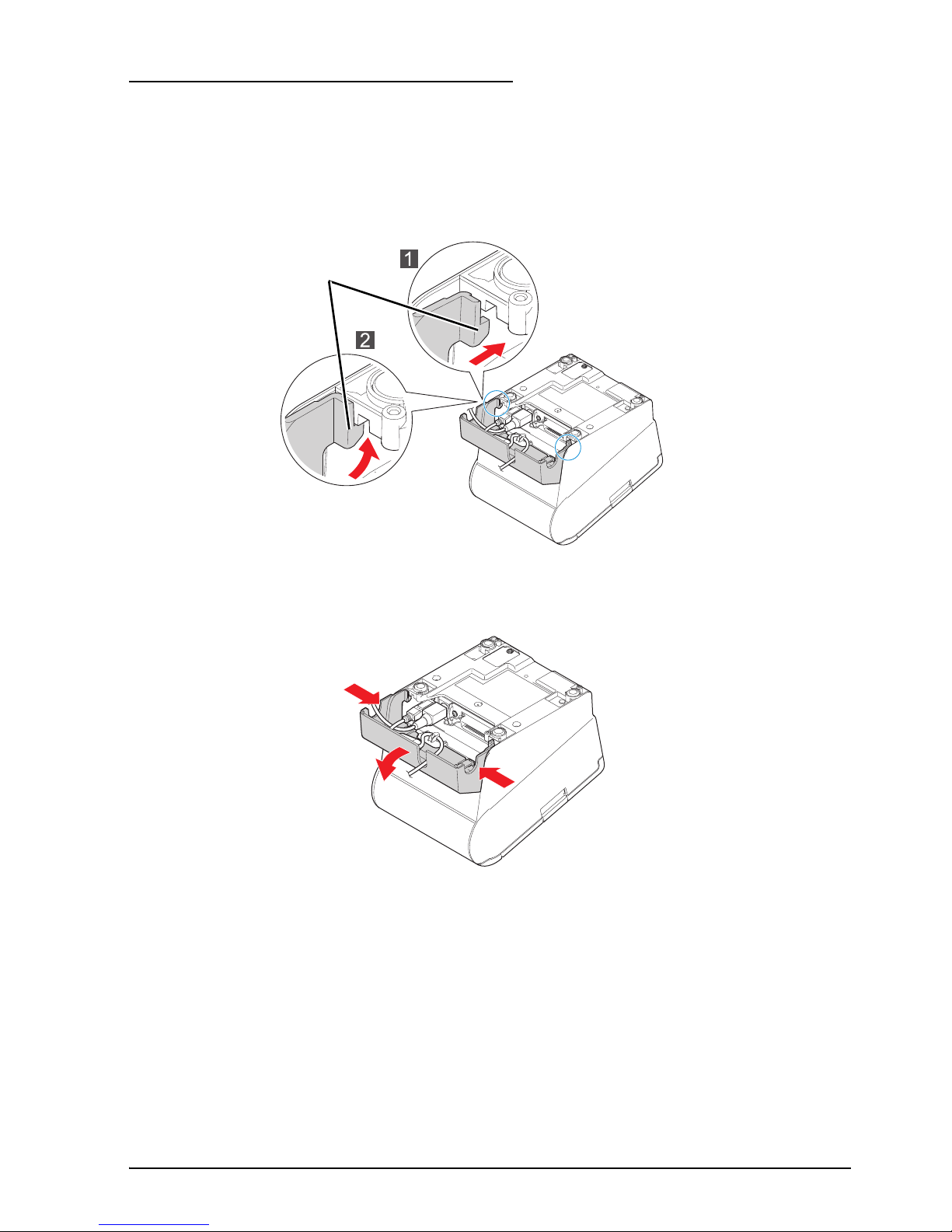 1

2