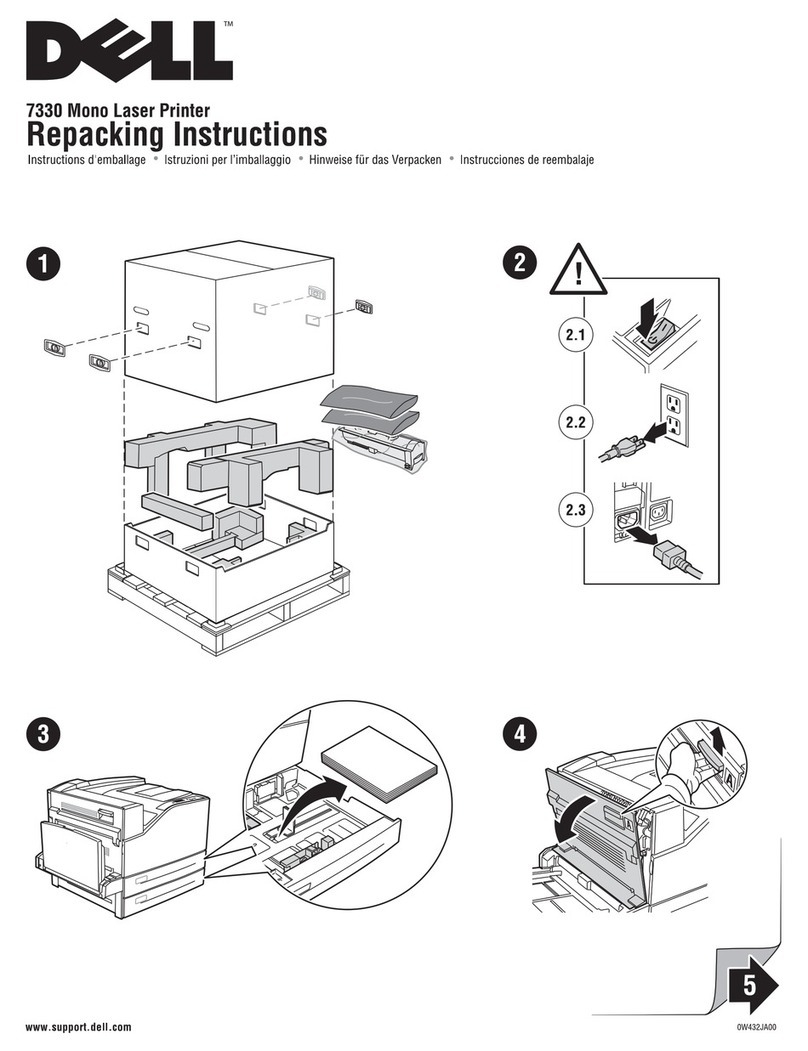 DELL™

7330 Mono Laser Printer
Repacking Instructions
Instructions d'emballage • Istruzioni per l'imballaggio • Hinweise für das Verpacken • Instrucciones de reembalaje

1

2

2.1

2.2

2.3

3

4

5

www.support.dell.com

0W432JA00