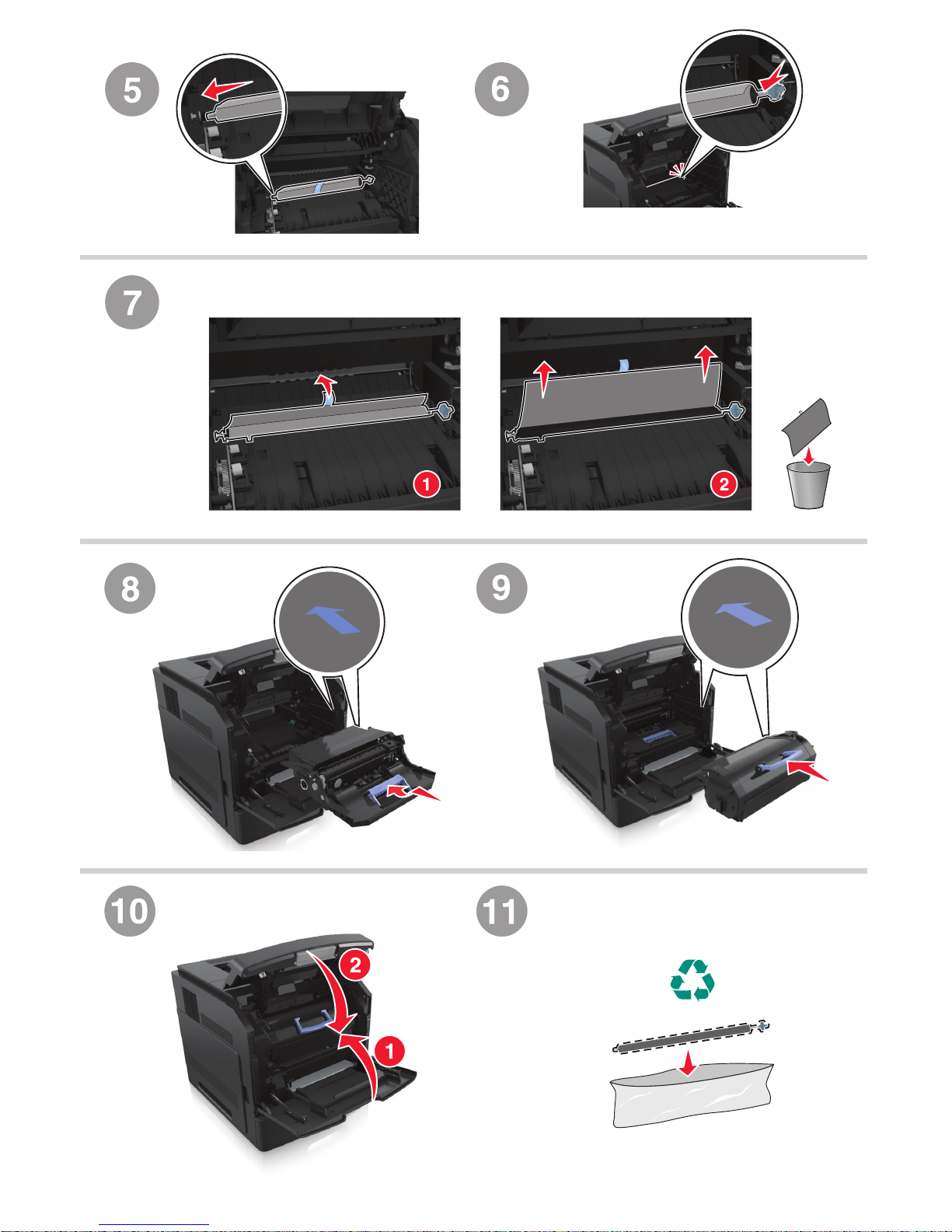 5

6

7

1

2

8

9

10

2

1

11