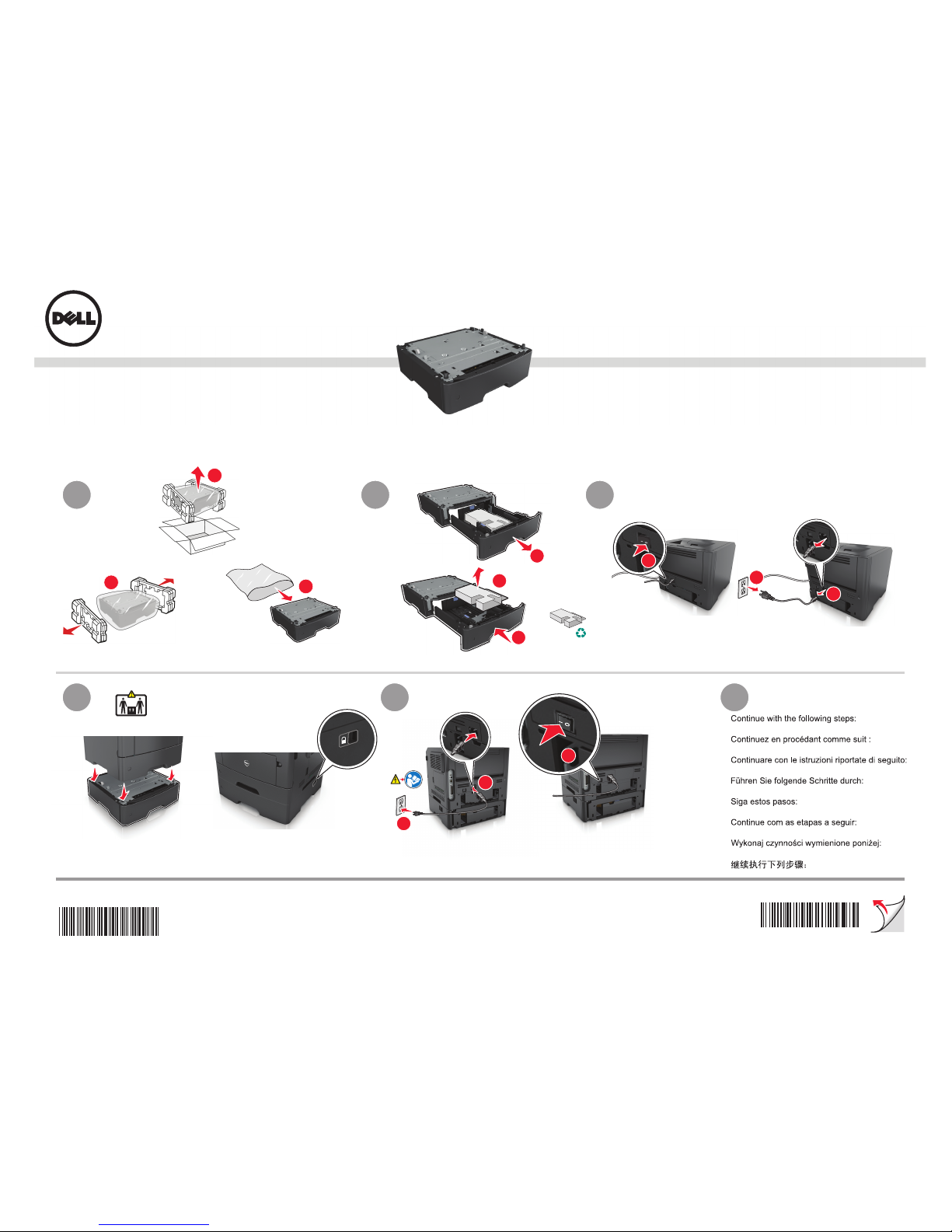 DELL

Continue with the following steps:

Continuez en procédant comme suit :

Continuare con le istruzioni riportate di seguito:

Führen Sie folgende Schritte durch:

Siga estos pasos:

Continue com as etapas a seguir:

Wykonaj czynności wymienione poniżej:

继续执行下列步骤：