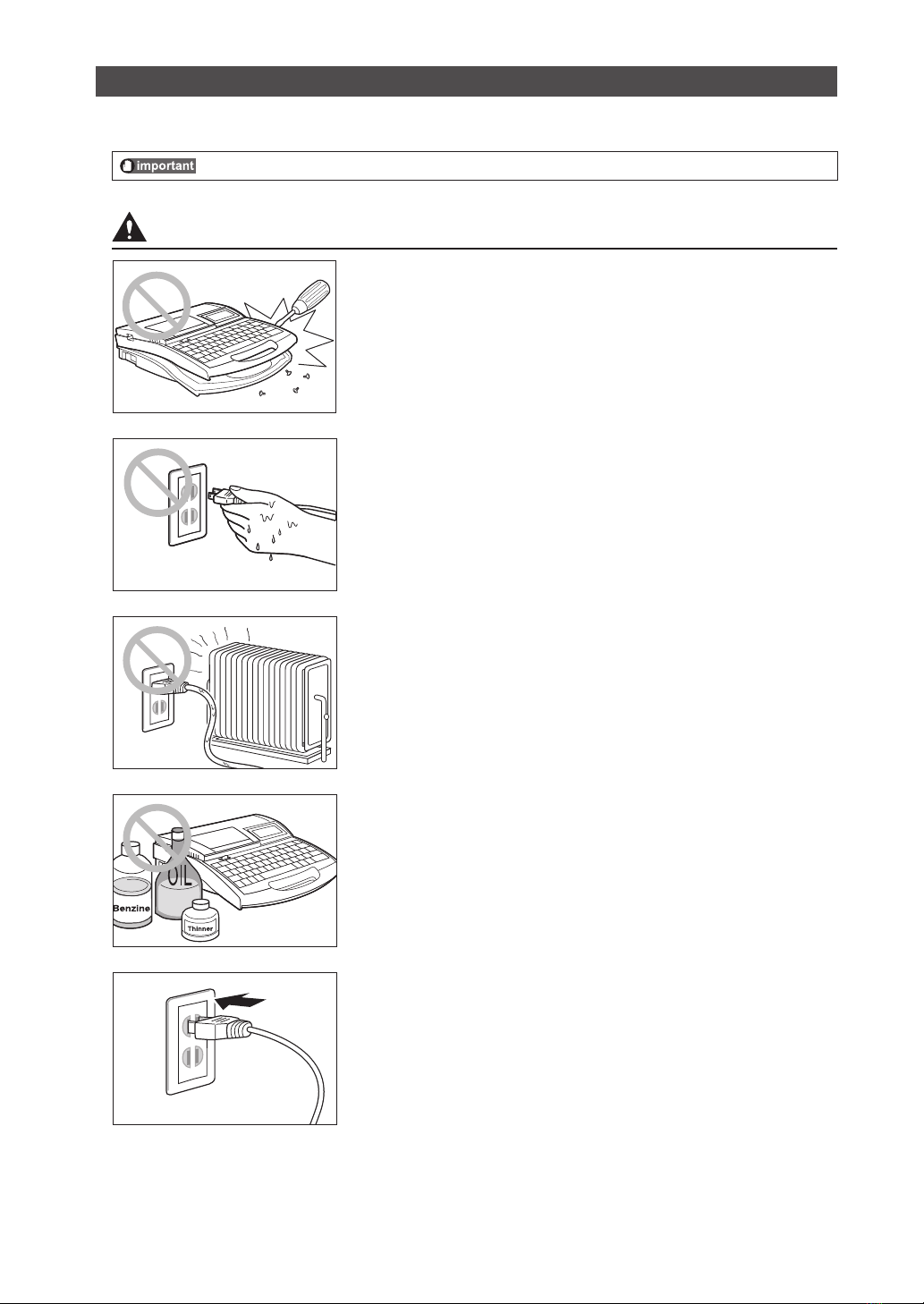 important

OIL

Benzine

Thinner