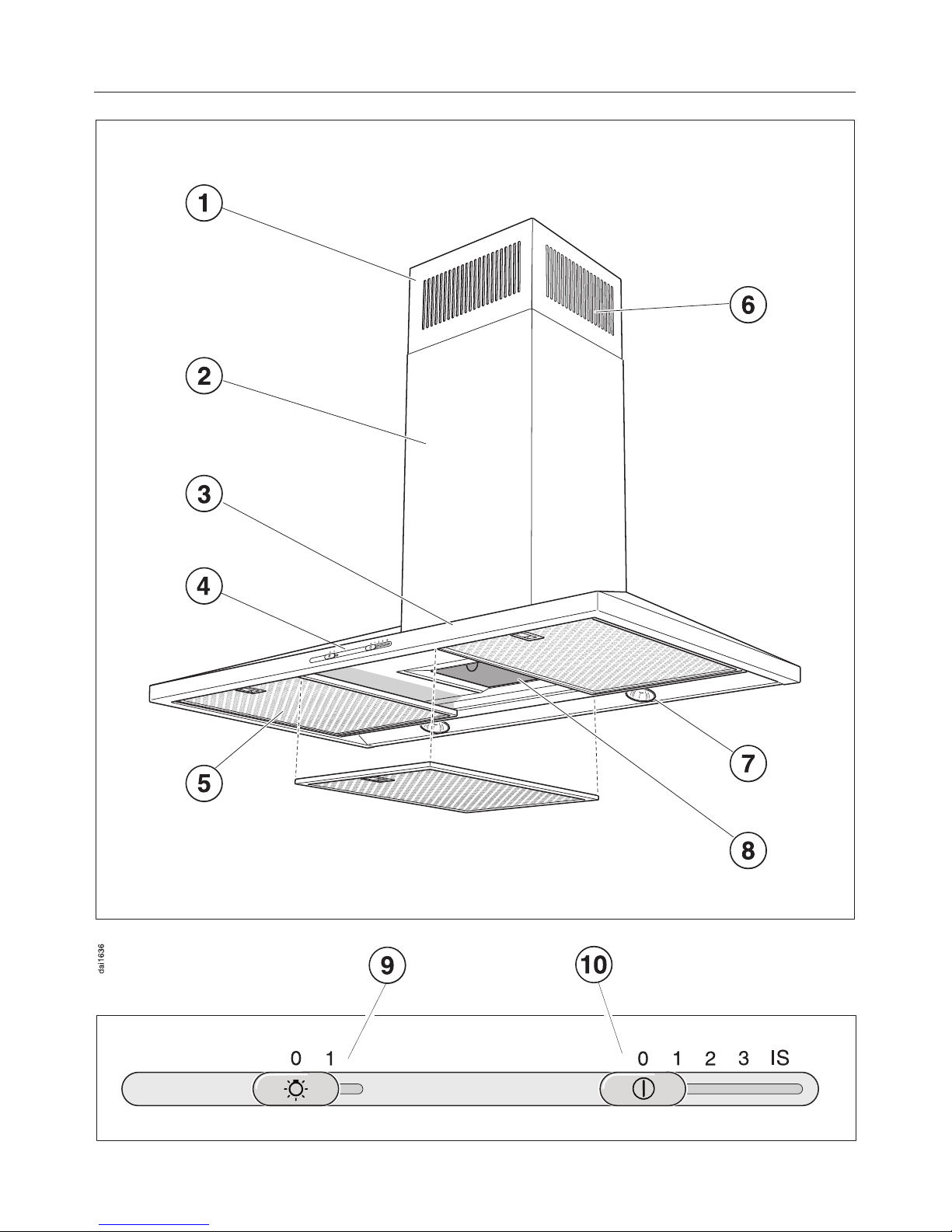 1
2
3
4
5
6
7
8

dai1636

9
10

0 1
0 1 2 3 IS