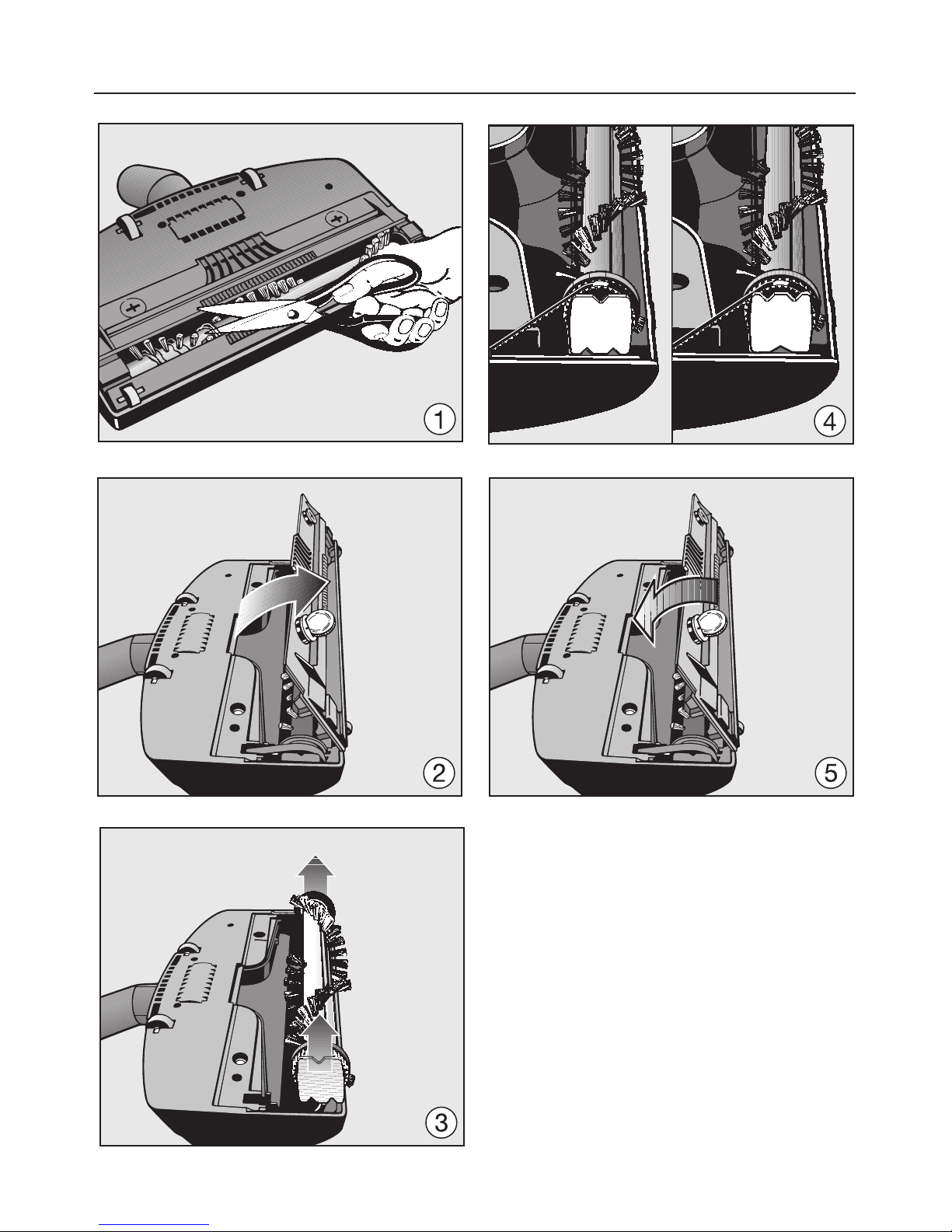 1

4

2

5

3