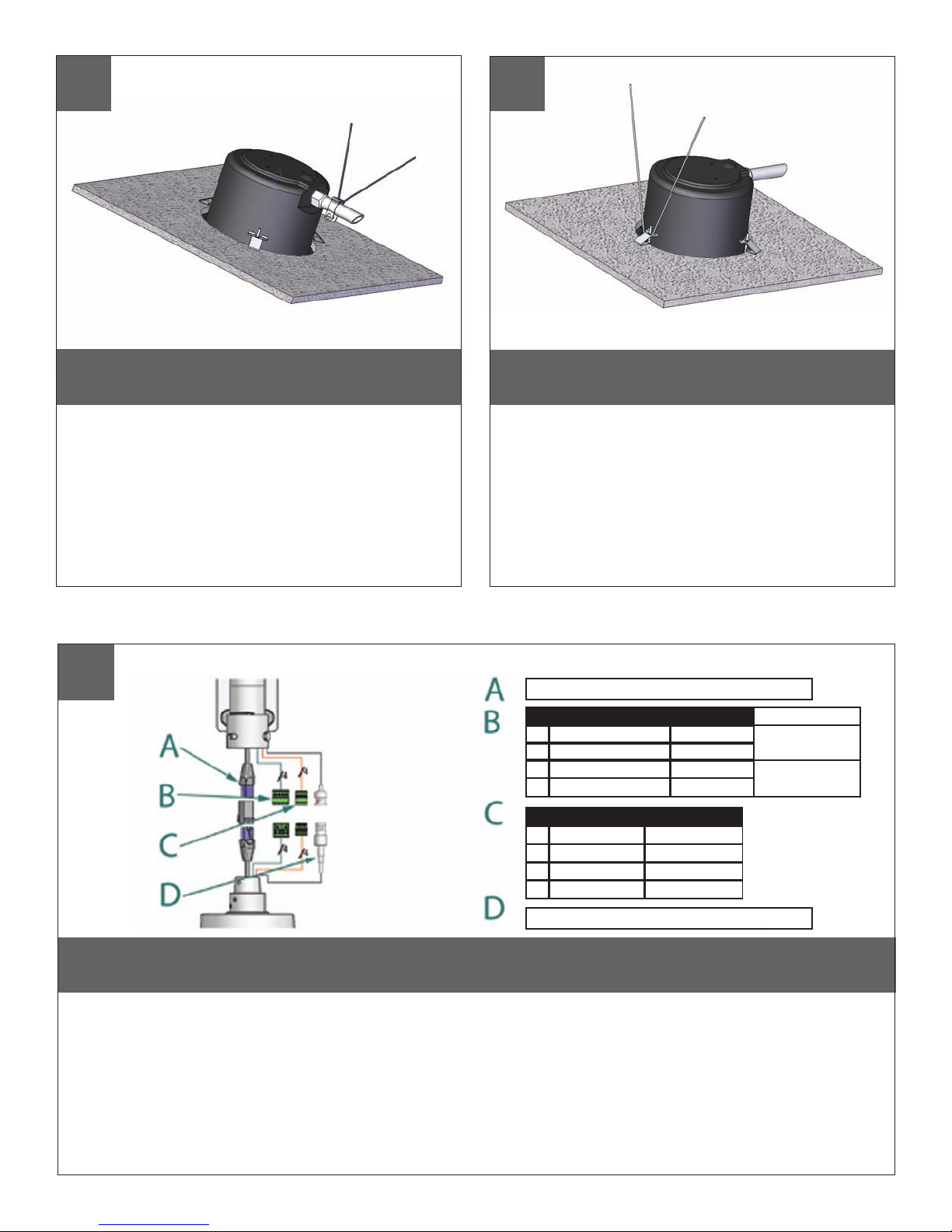 A
B
C
D

A
B
C
D