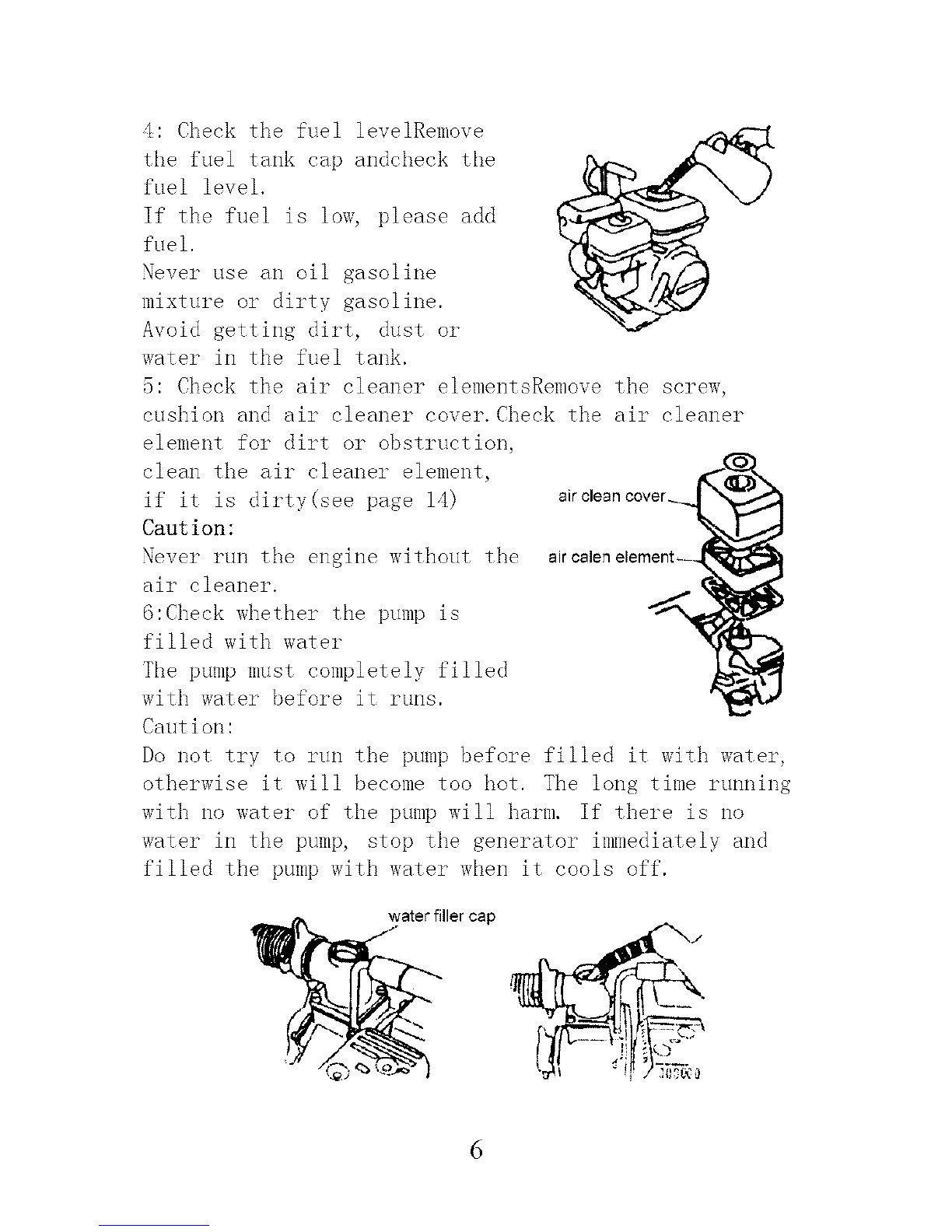 4: Check the fuel levelRemove the fuel tank cap andcheck the fuel level.
If the fuel is low, please add fuel.
Never use an oil gasoline mixture or dirty gasoline.
Avoid getting dirt, dust or water in the fuel tank.
5: Check the air cleaner elementsRemove the screw, cushion and air cleaner cover.Check the air cleaner element for dirt or obstruction, clean the air cleaner element, if it is dirty(see page 14)
Caution:
Never run the engine without the air cleaner.
6:Check whether the pump is filled with water
The pump must completely filled with water before it runs.
Caution:
Do not try to run the pump before filled it with water, otherwise it will become too hot. The long time running with no water of the pump will harm. If there is no water in the pump, stop the generator immediately and filled the pump with water when it cools off.

air clean cover
air calen element

water filler cap

6