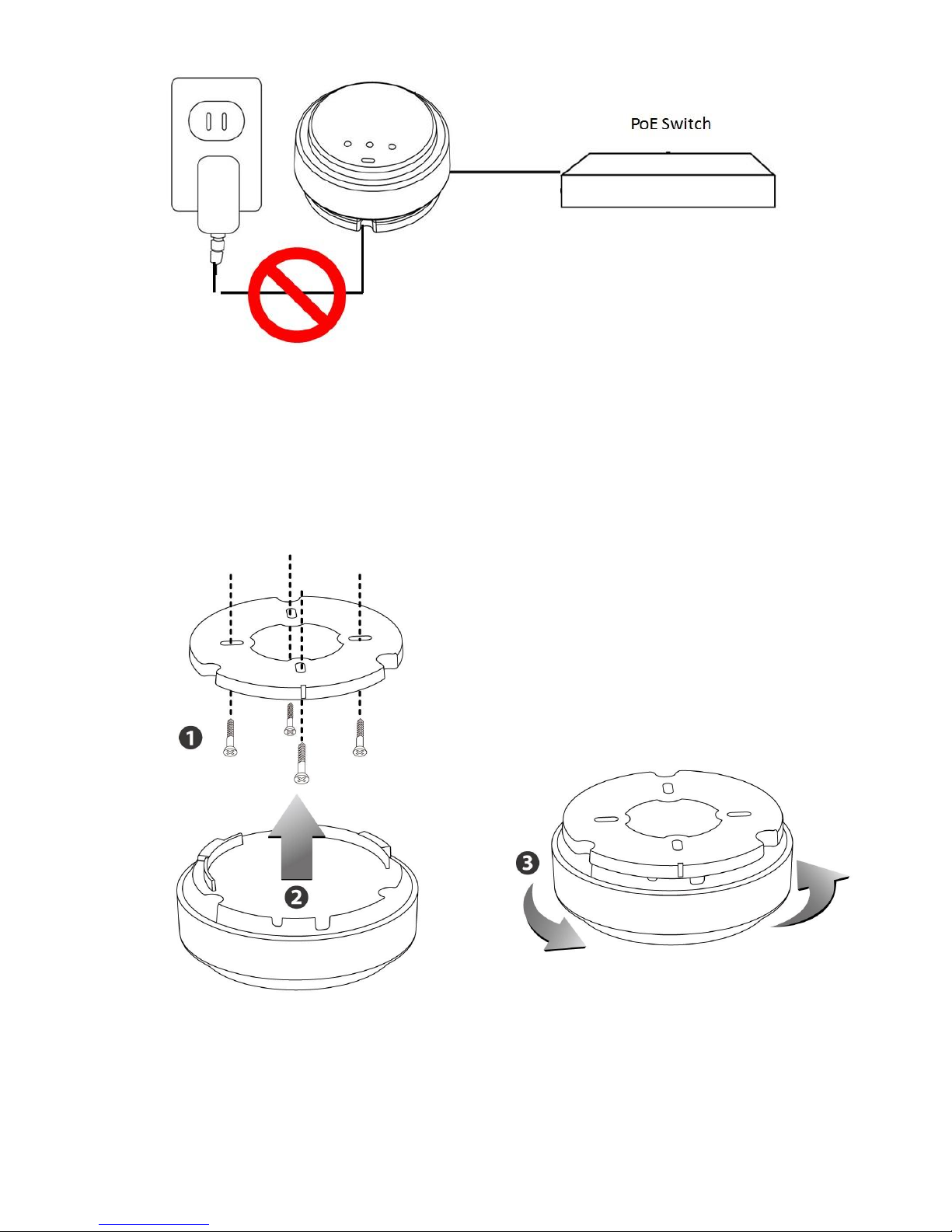 PoE Switch

❶

❷

❸